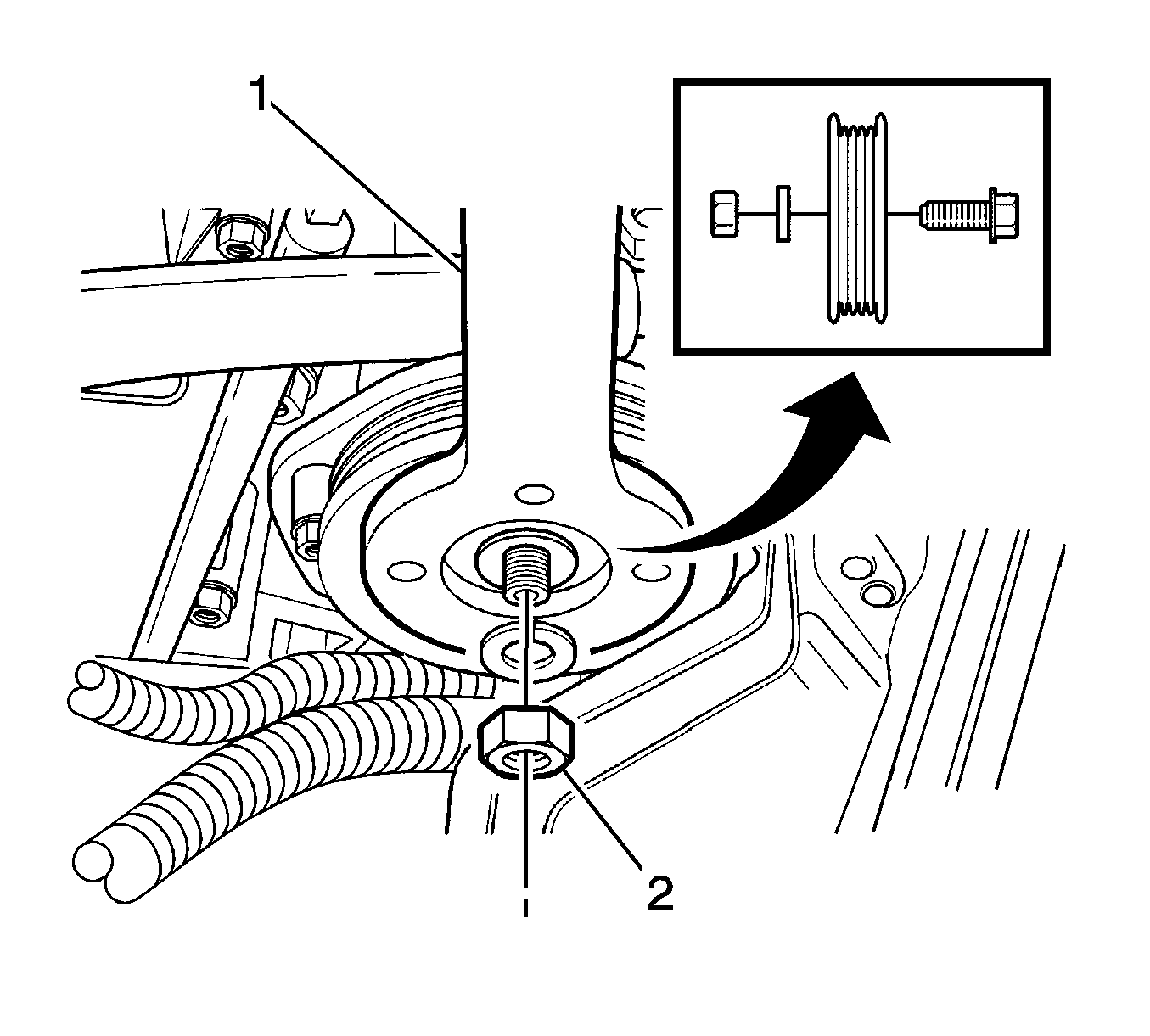 1

2