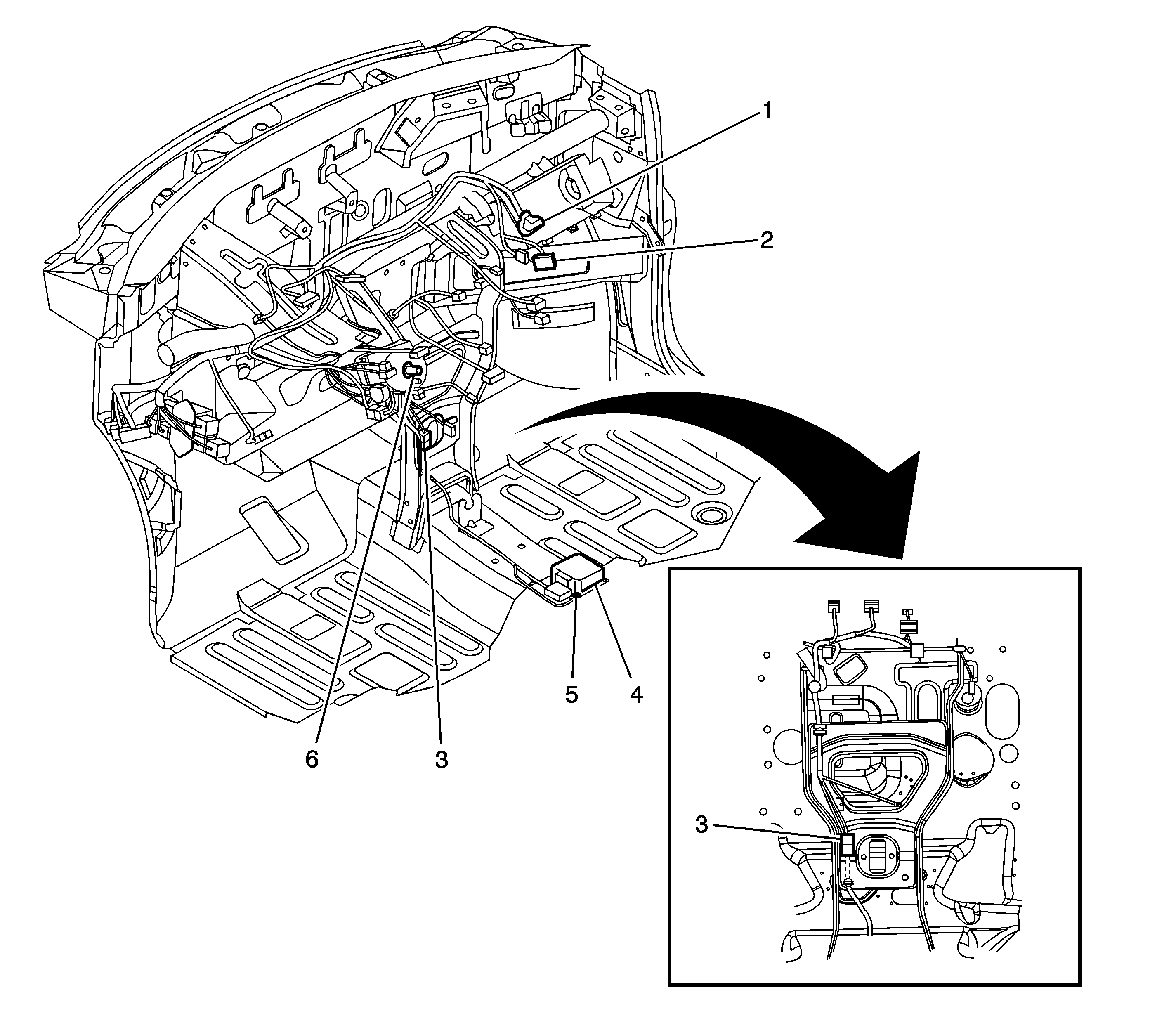 1
2
5
4
6
3
3