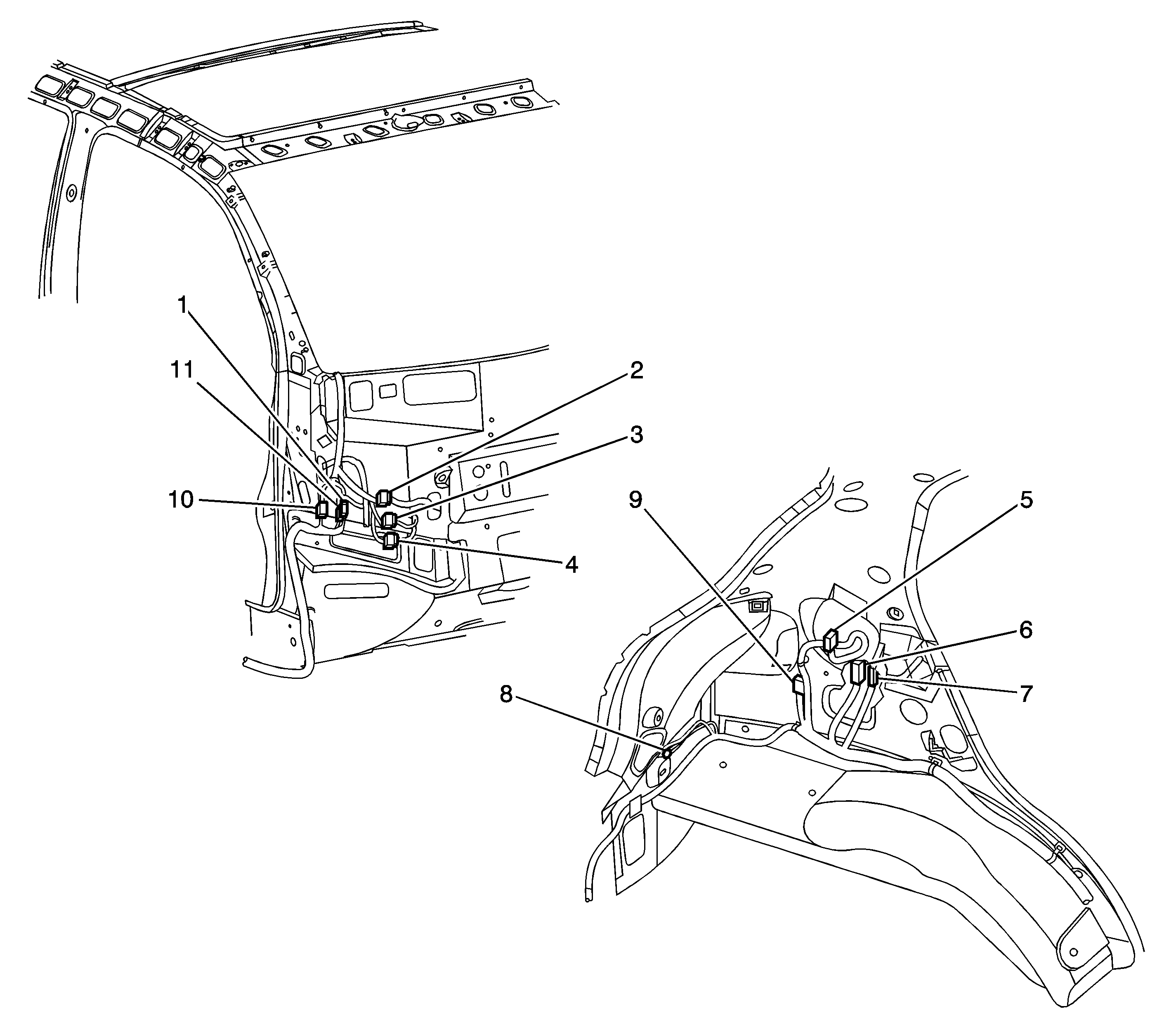 1
11
2
3
10
4
9
5
6
7
8