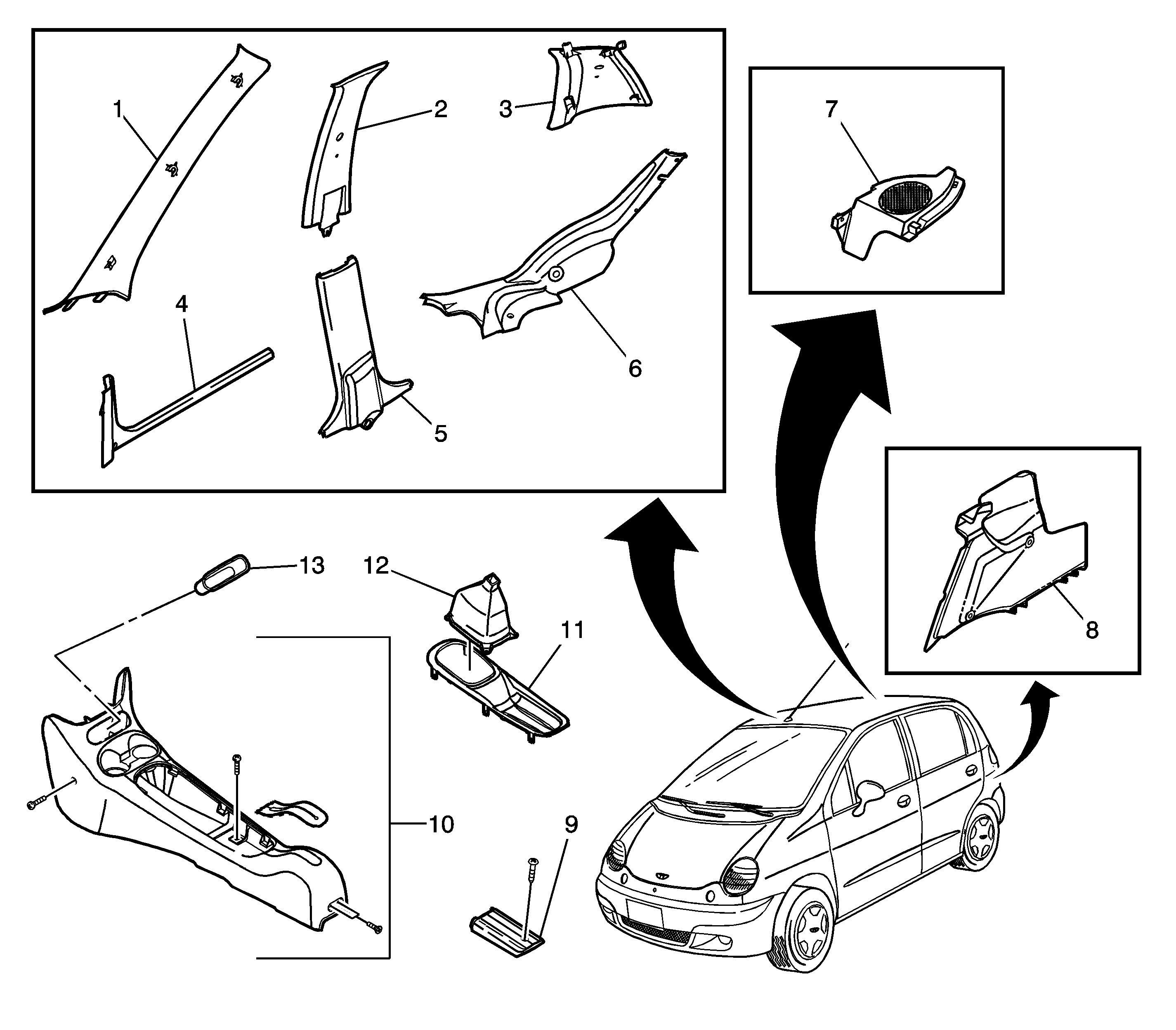 1
2
3
4
5
6
7
8
13
12
11
10
9