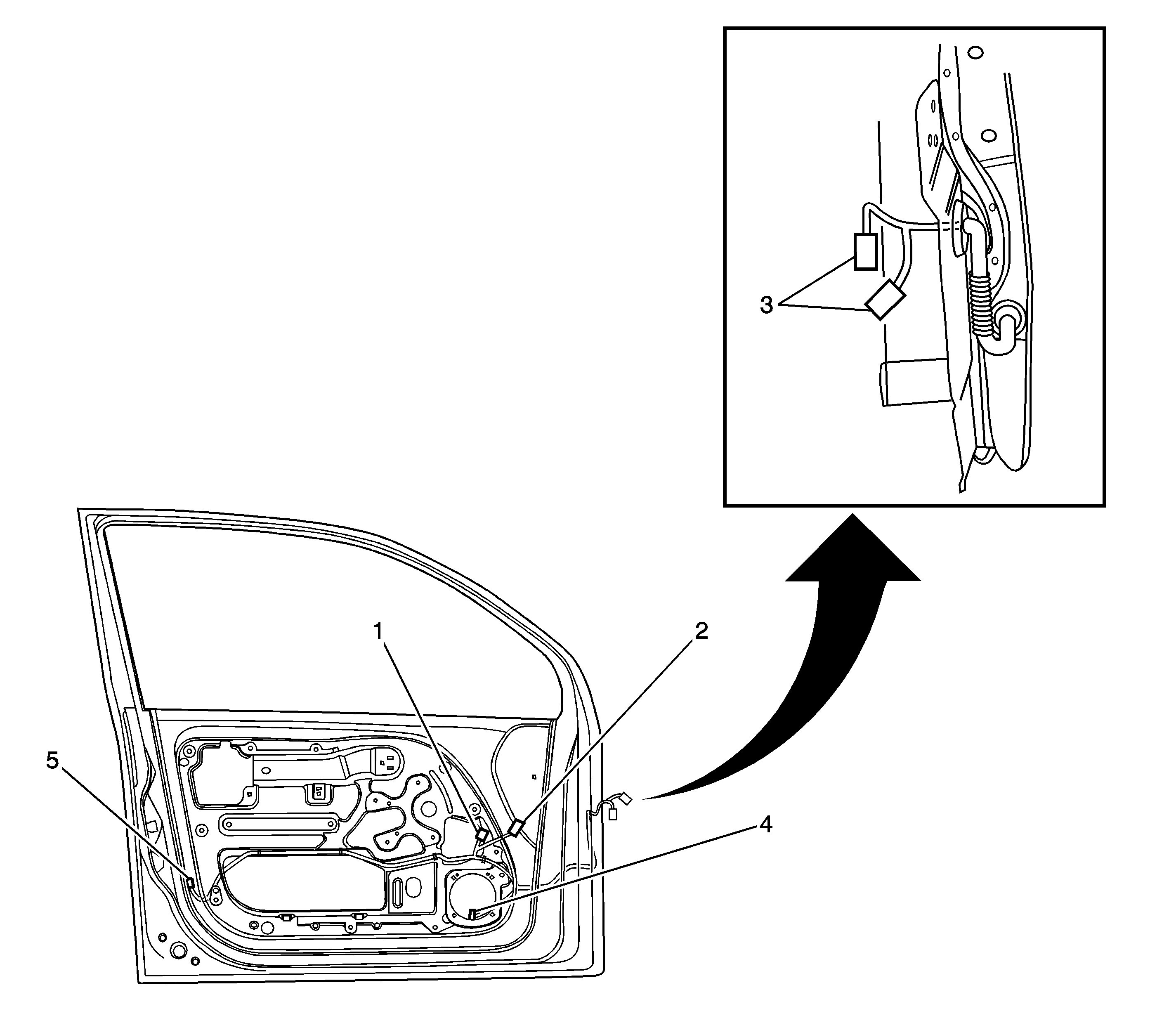 3
1
2
5
4