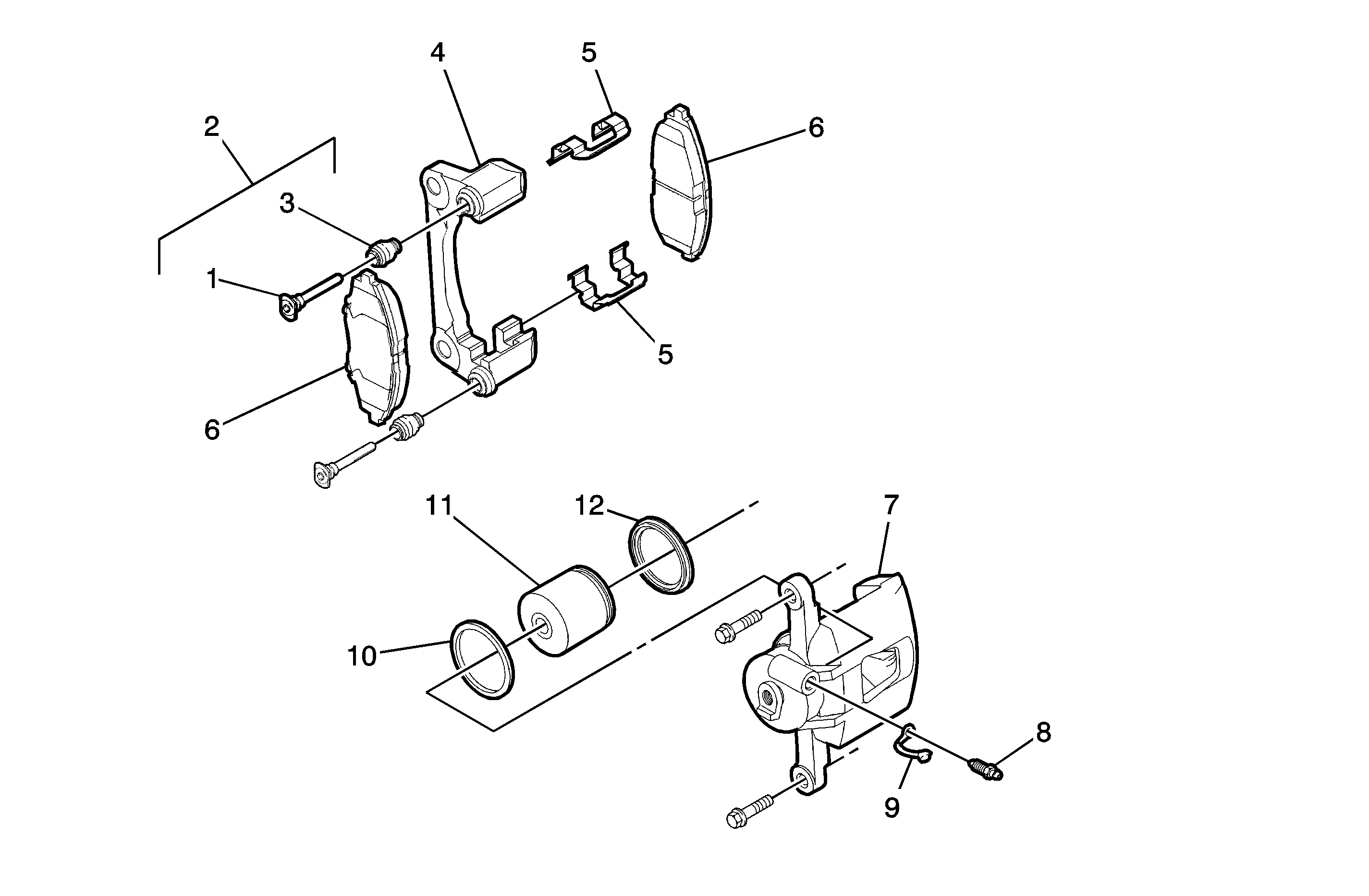 4
5
2
6
3
1
5
6
11
12
7
10
8
9