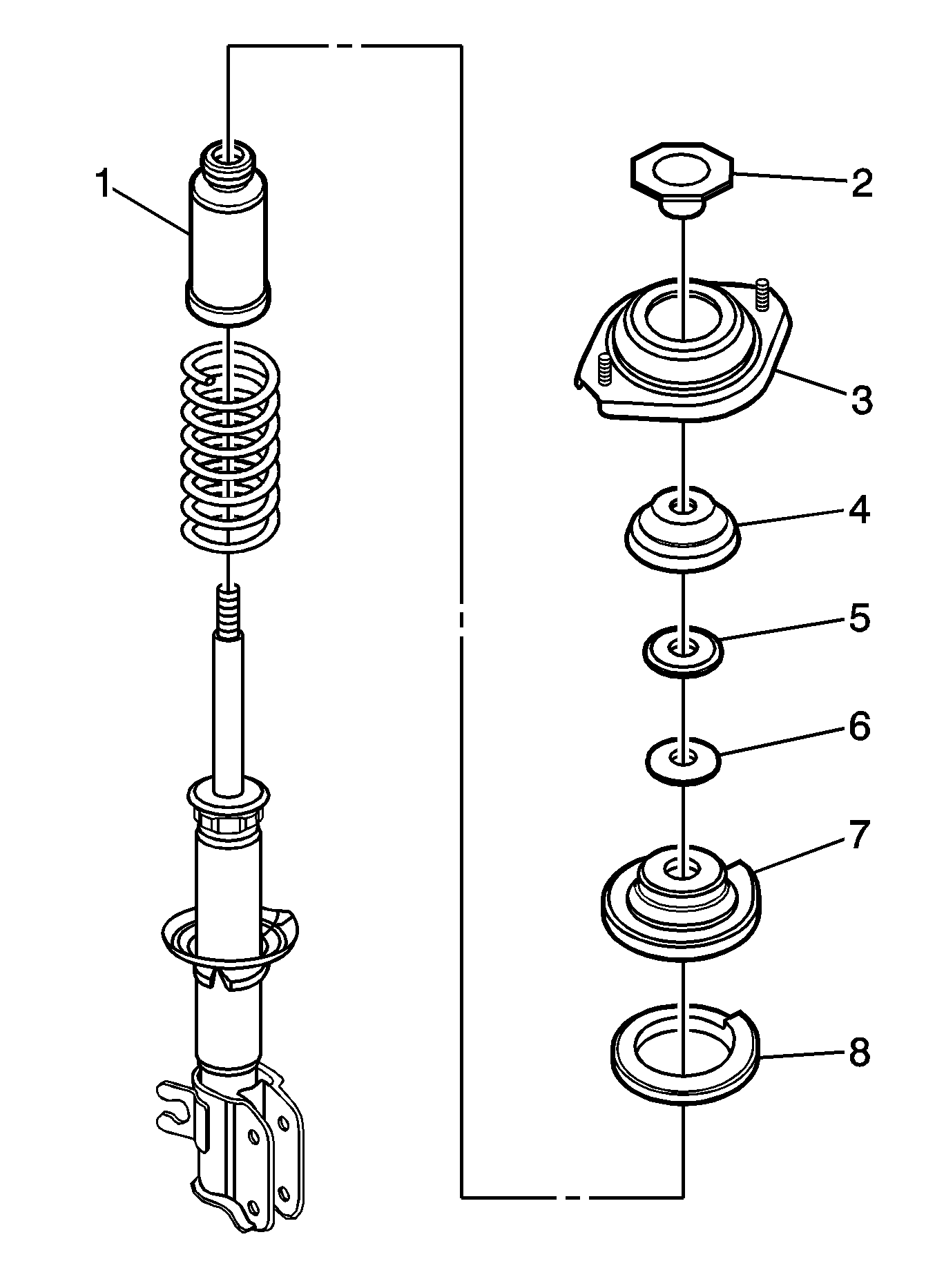 1
2
3
4
5
6
7
8