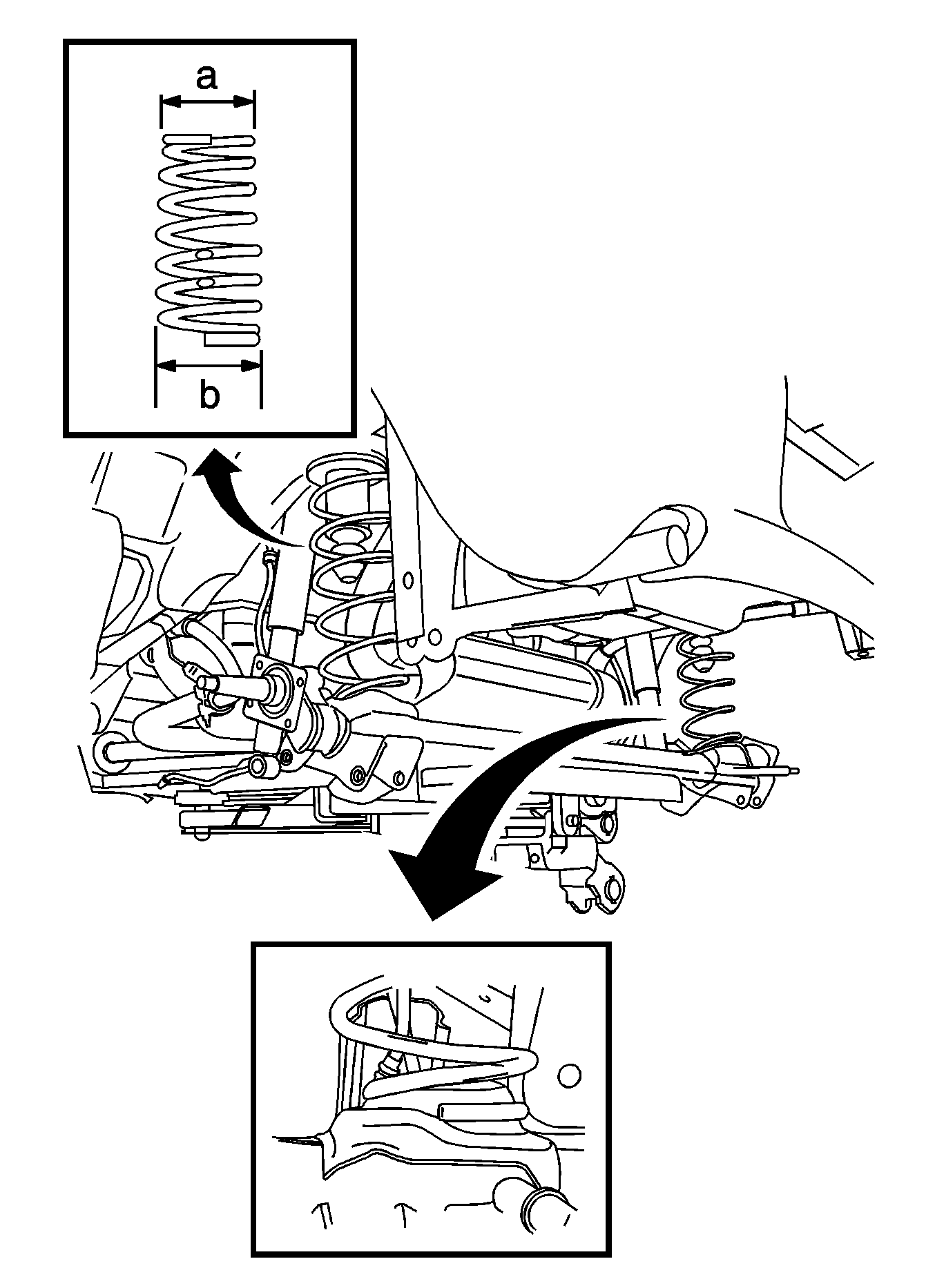 a

b