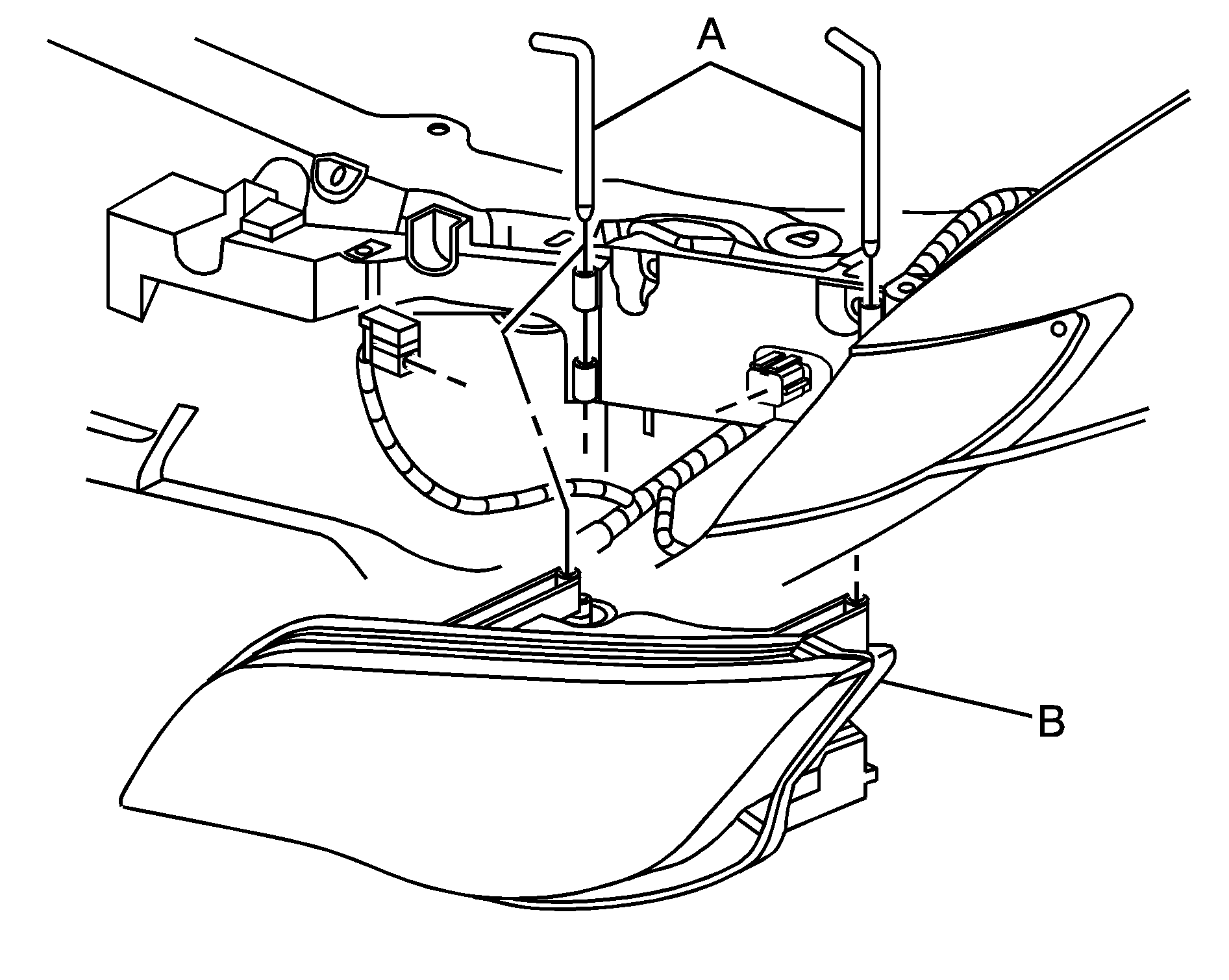 A

B