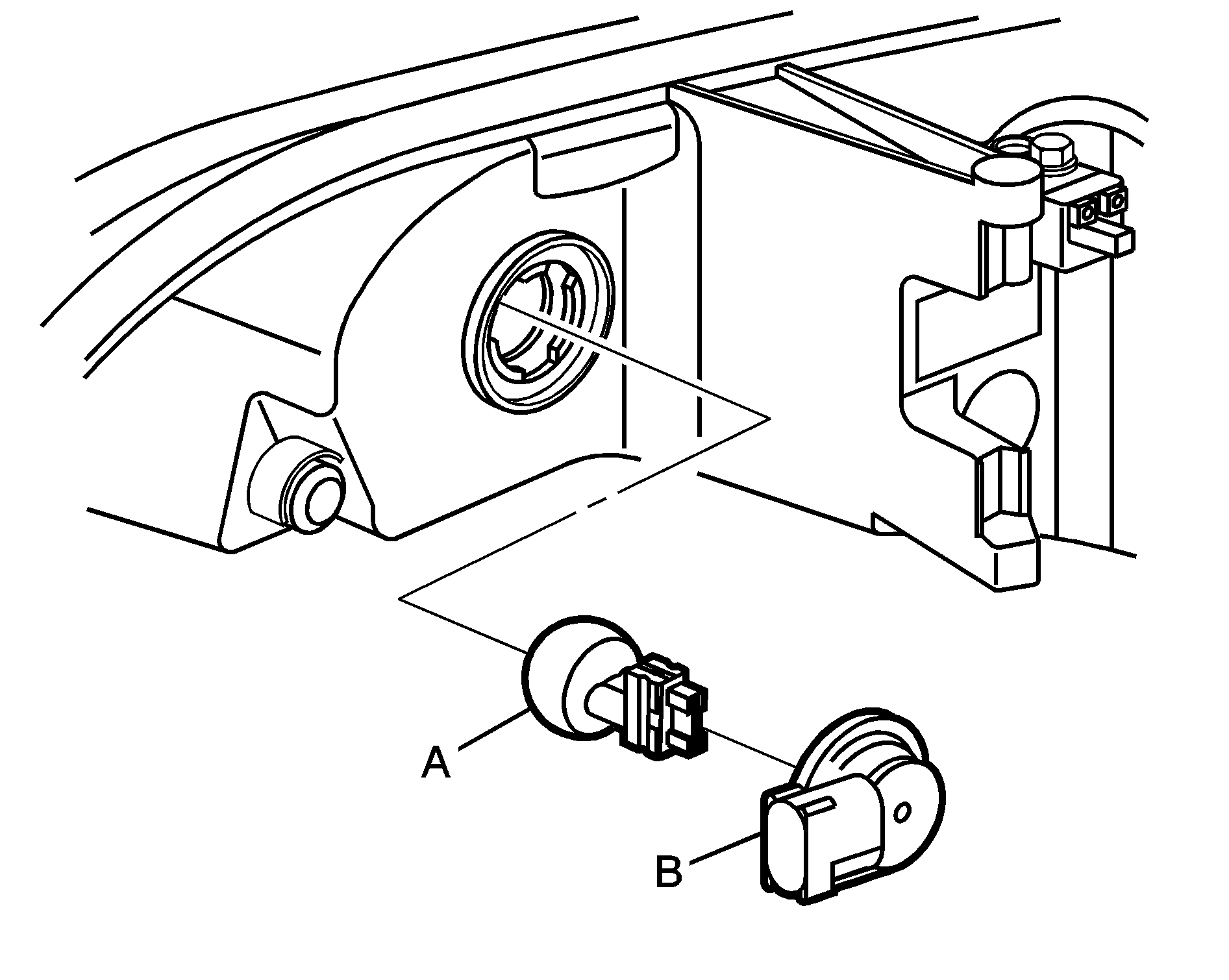 A

B