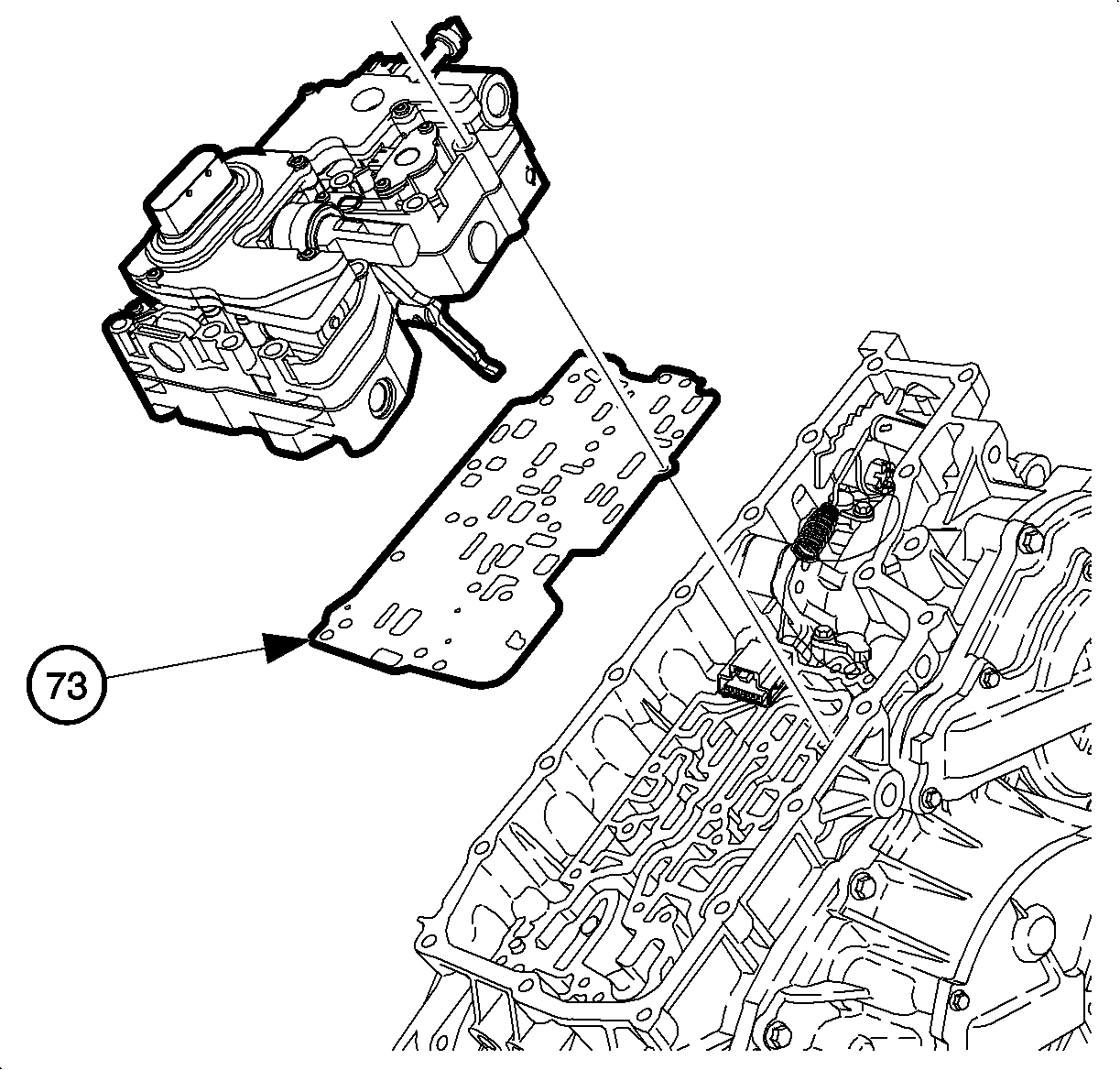 73