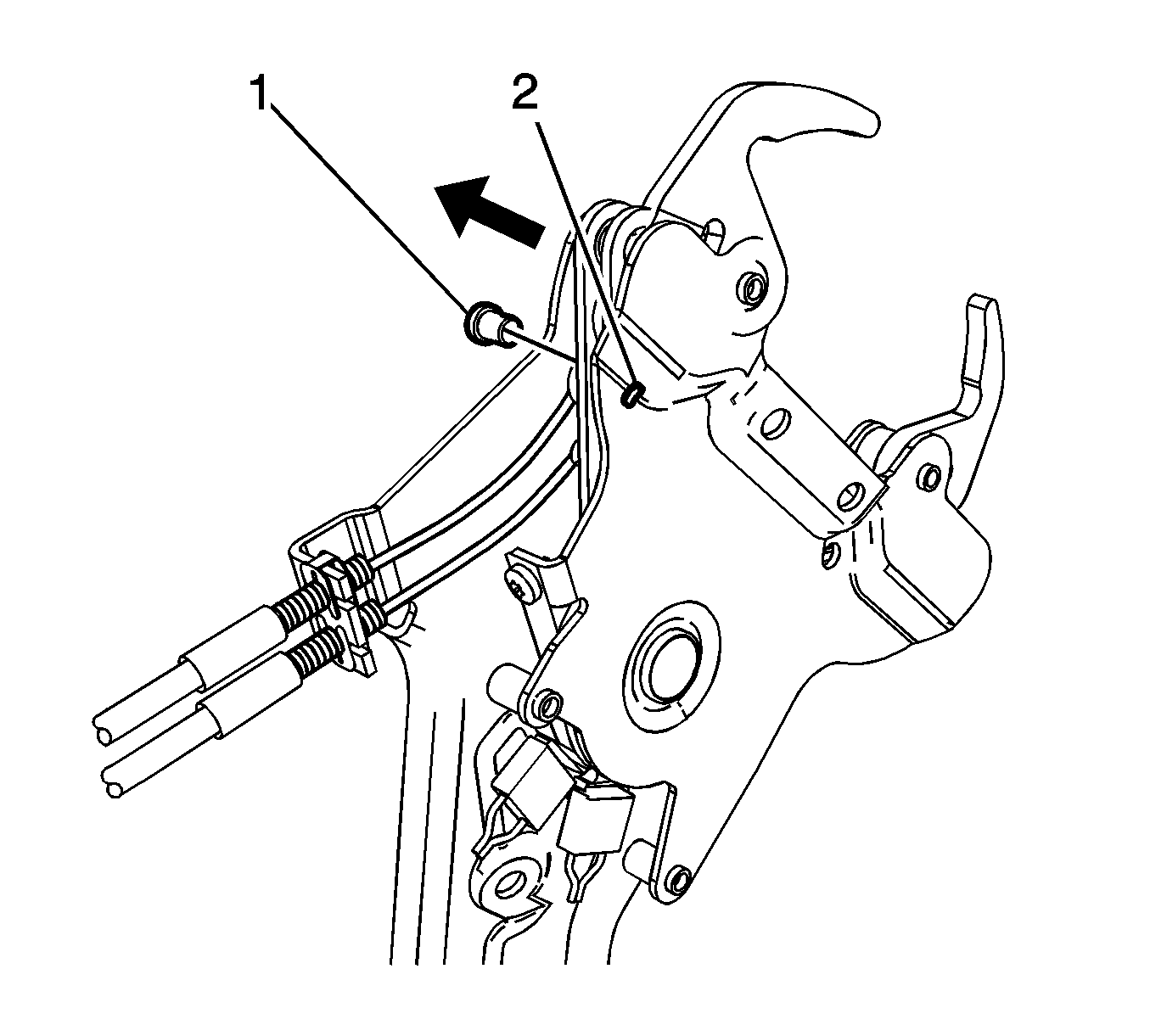 1
2