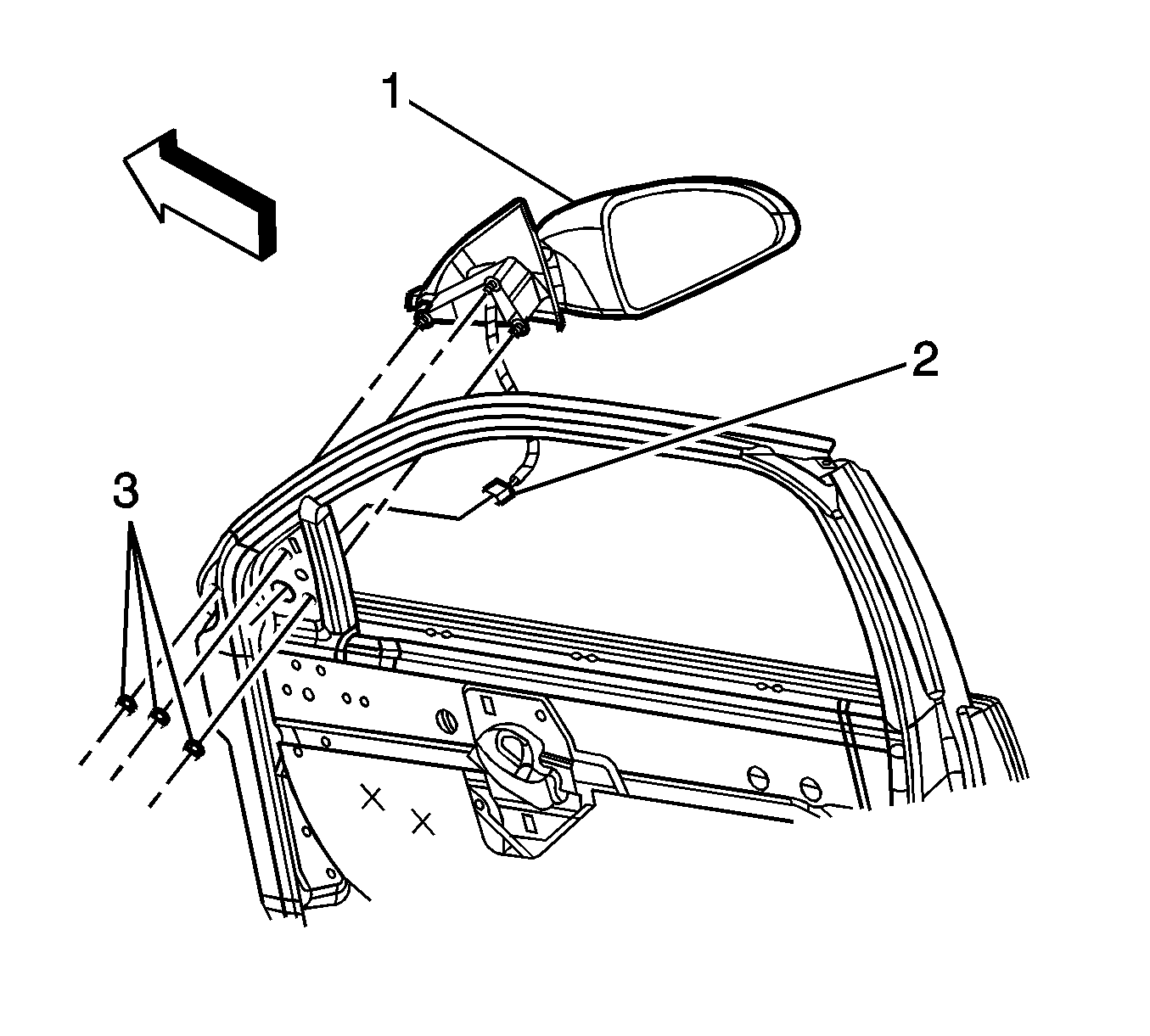 1
2
3