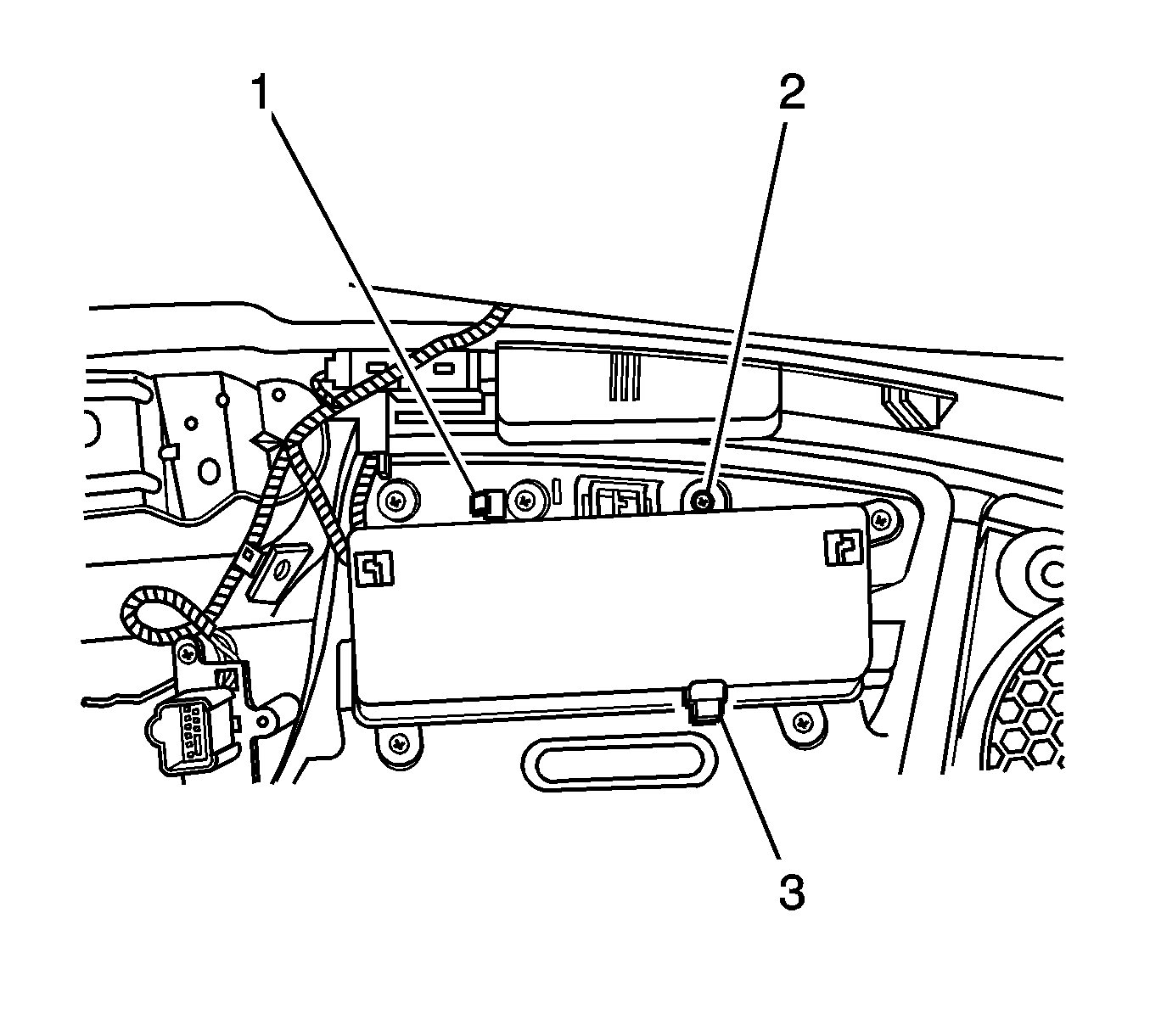 1
2
3