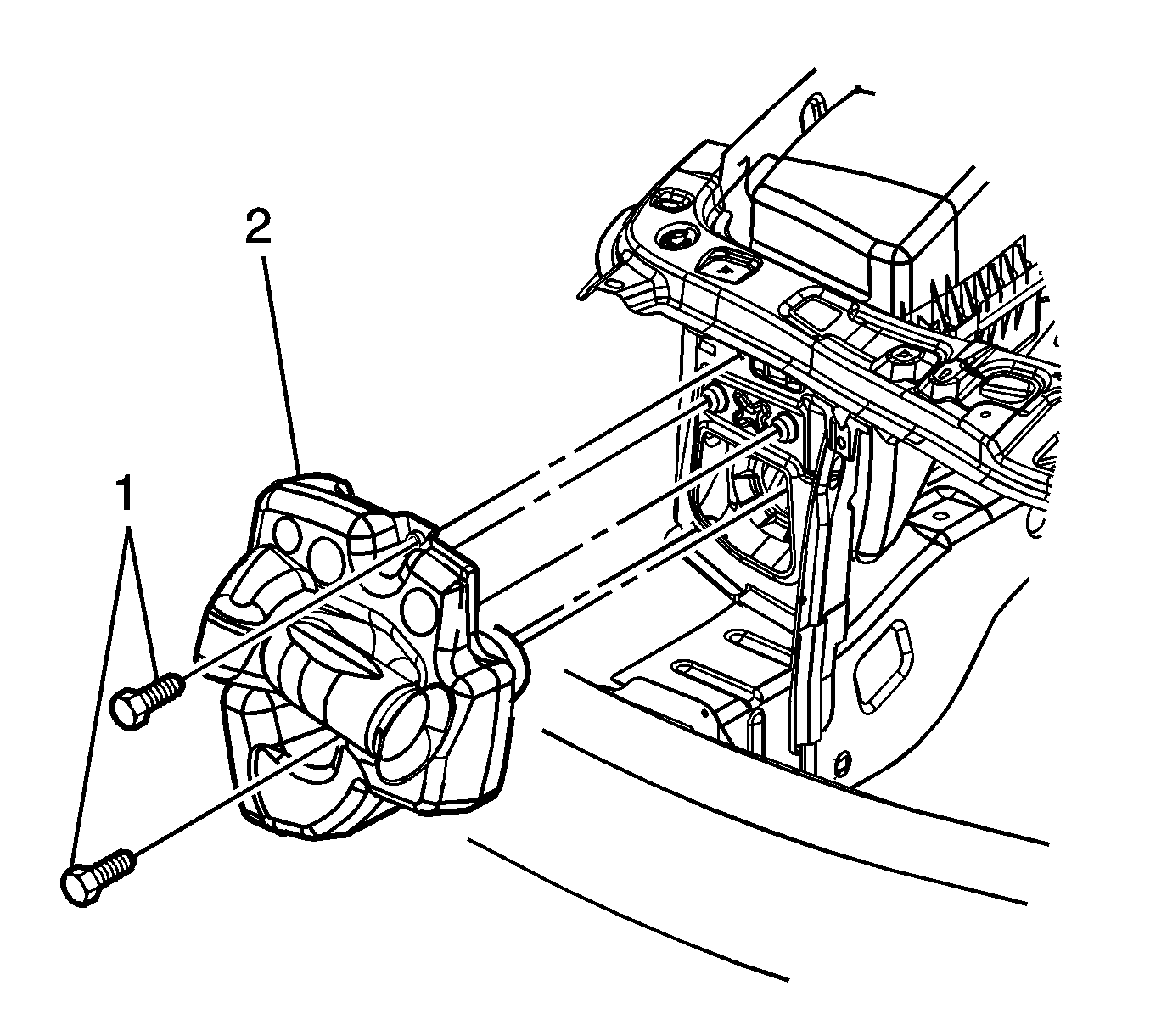 2

1