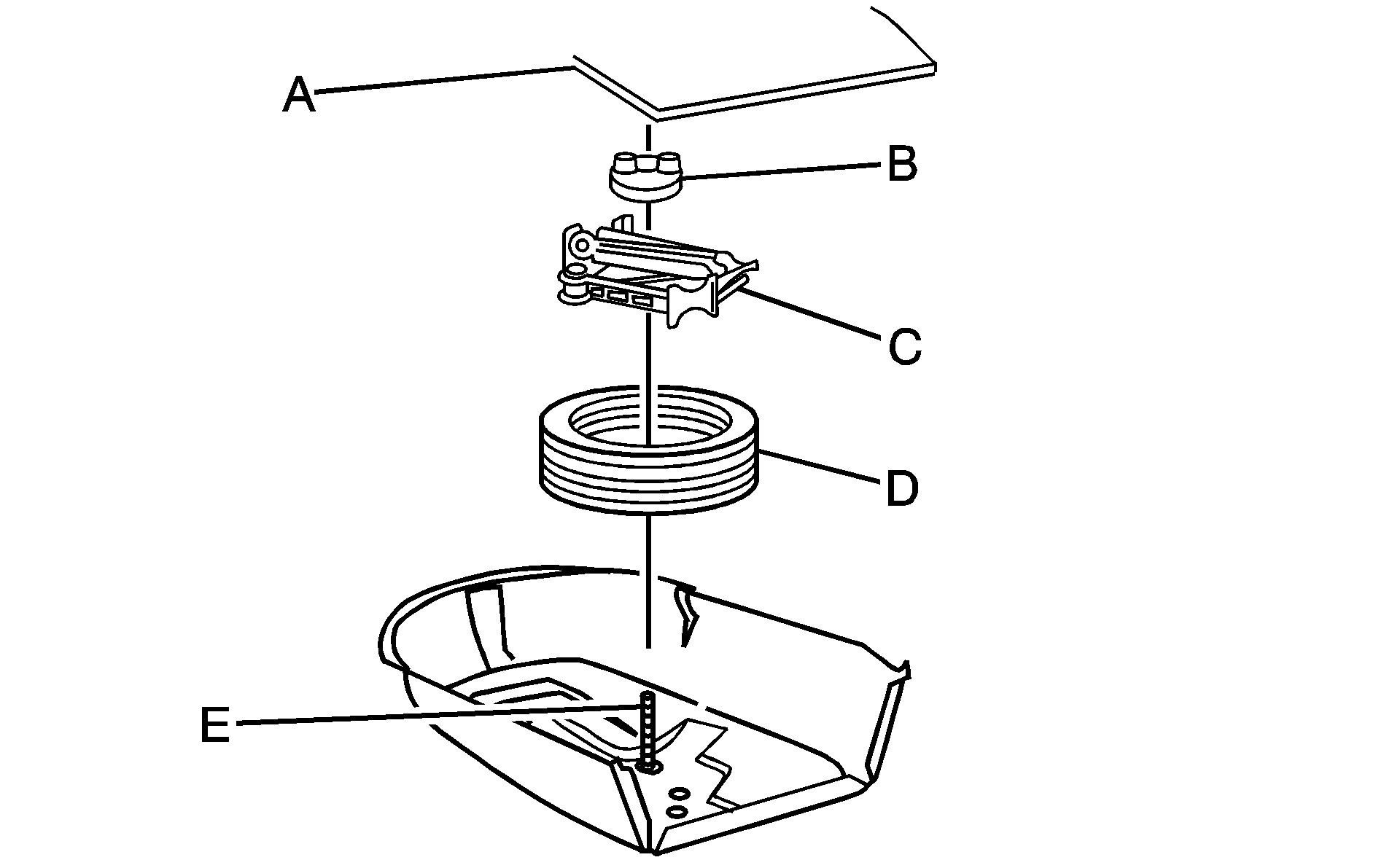 A
B
C
D
E