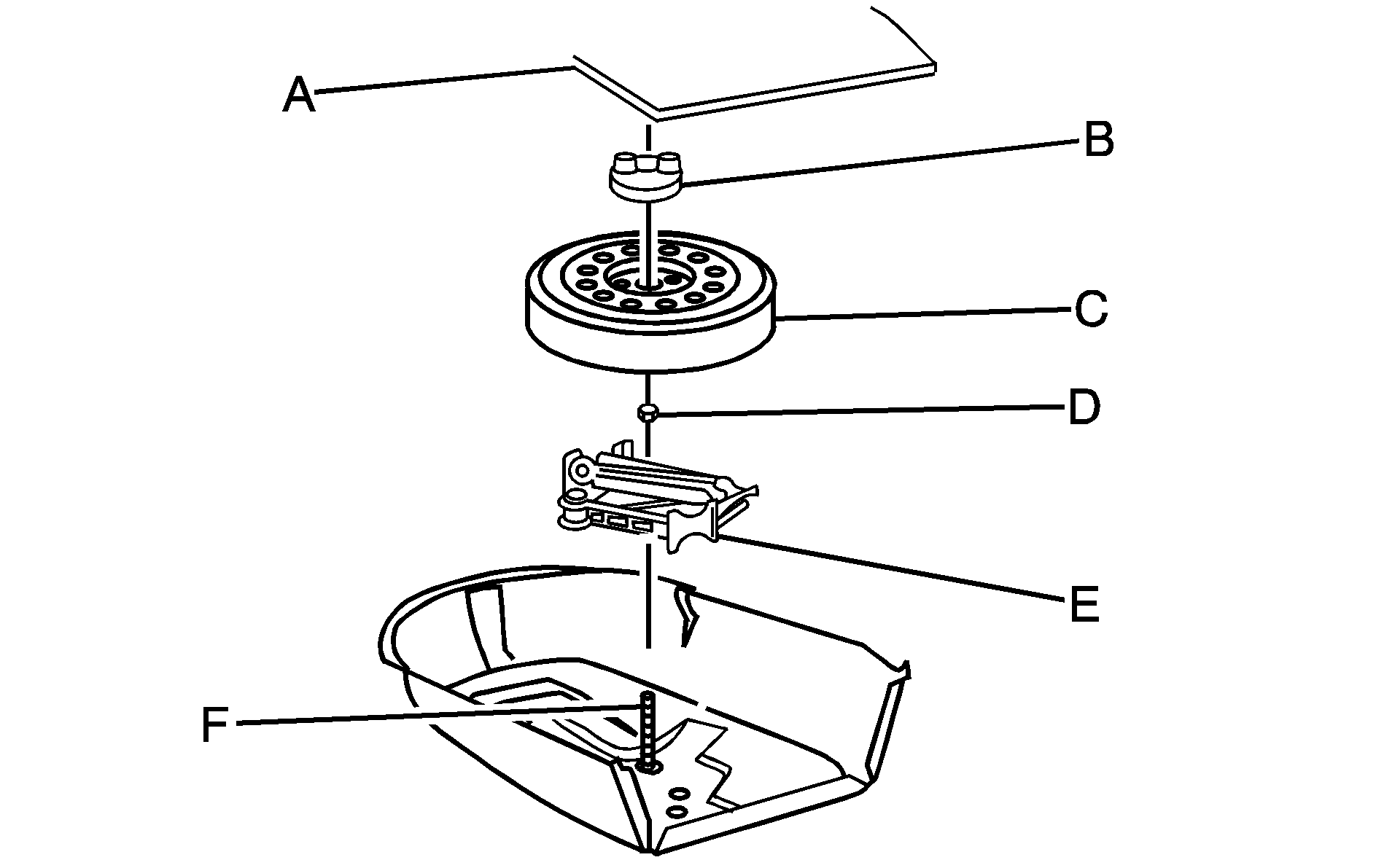 A
B
C
D
E
F