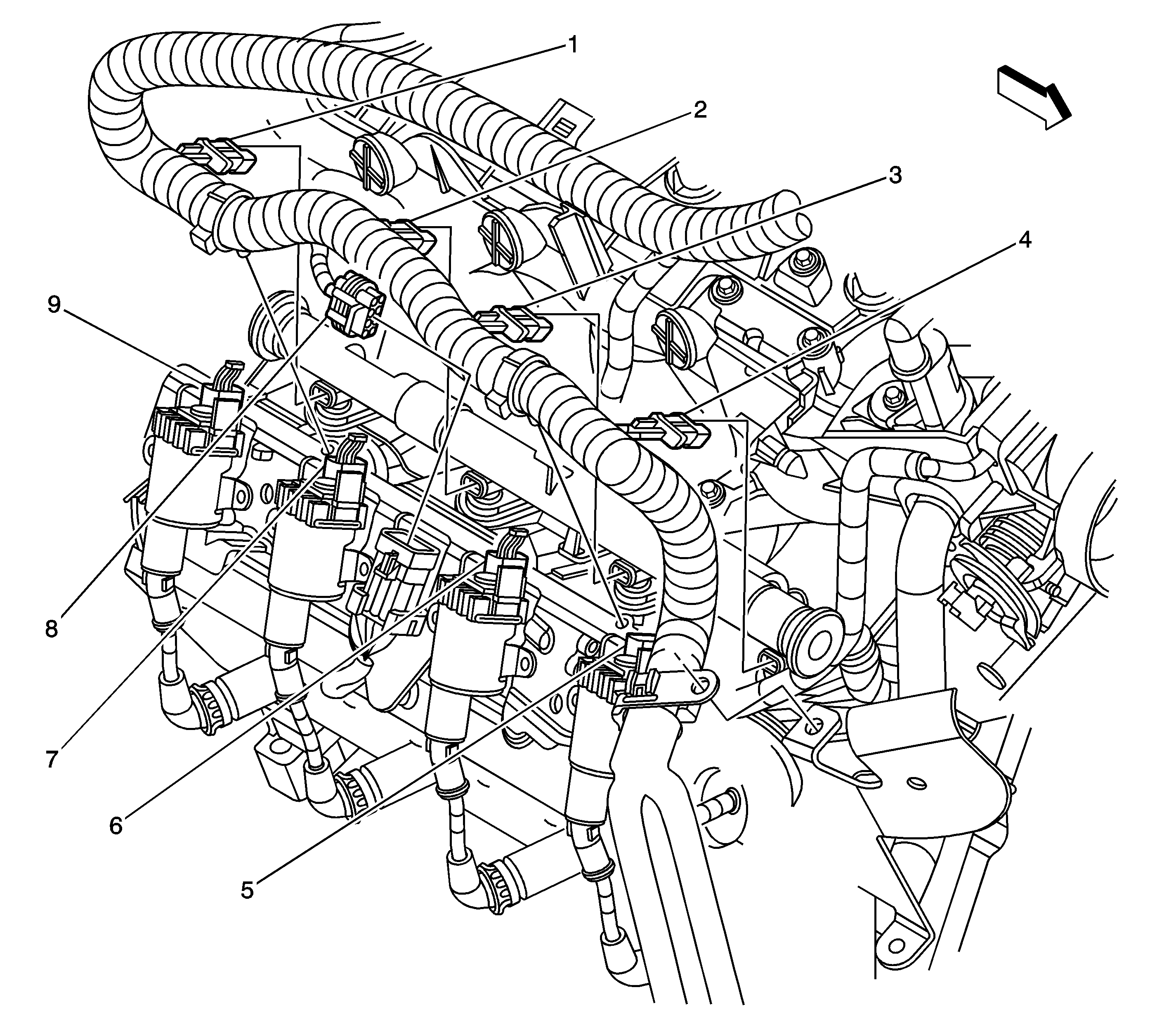 1
2
3
4
9
8
7
6
5