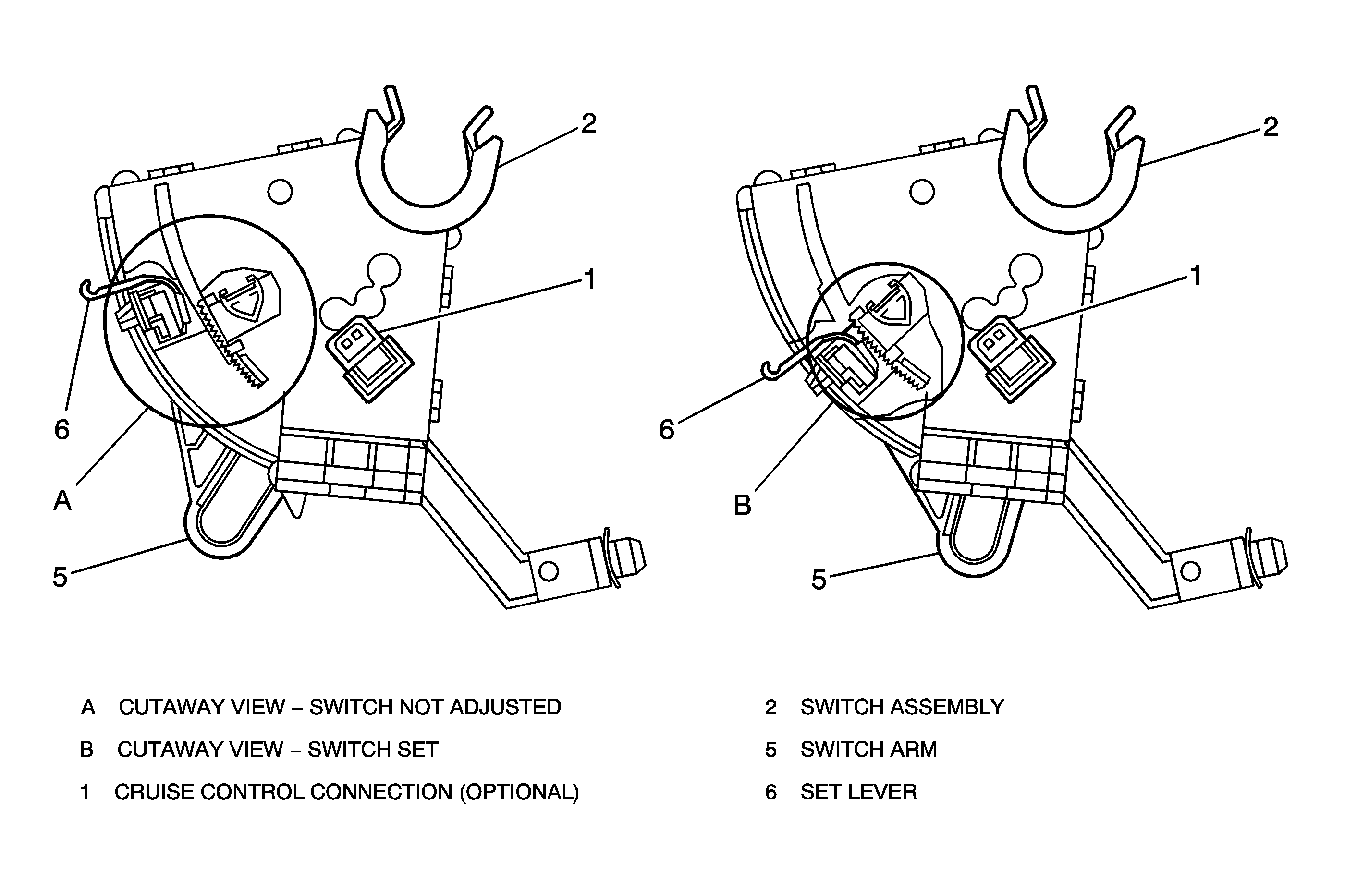 2
1
6
A
5

2
1
6
B
5

A CUTAWAY VIEW – SWITCH NOT ADJUSTED
B CUTAWAY VIEW – SWITCH SET
1 CRUISE CONTROL CONNECTION (OPTIONAL)

2 SWITCH ASSEMBLY
5 SWITCH ARM
6 SET LEVER