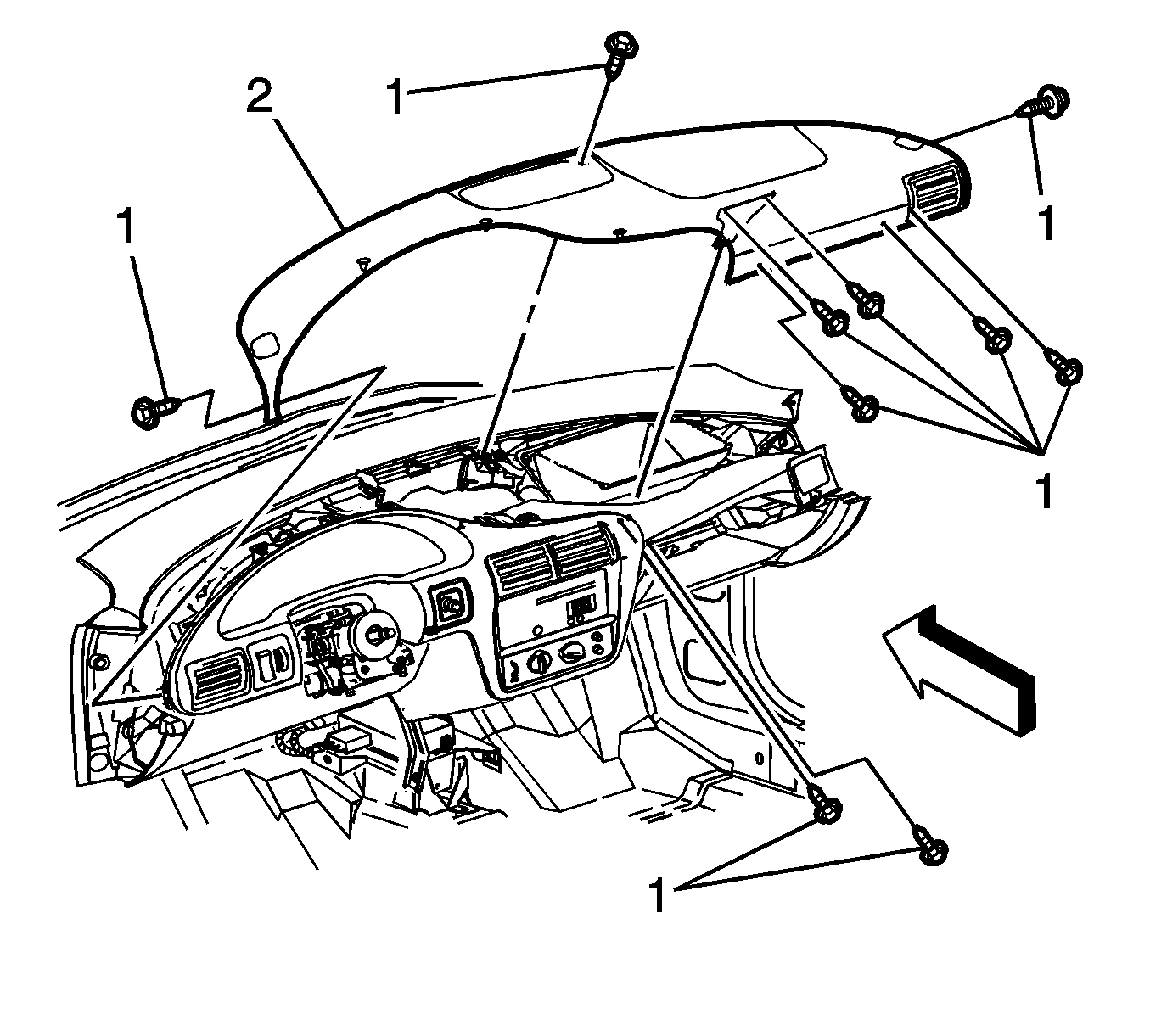 2
1
1
1
1
1