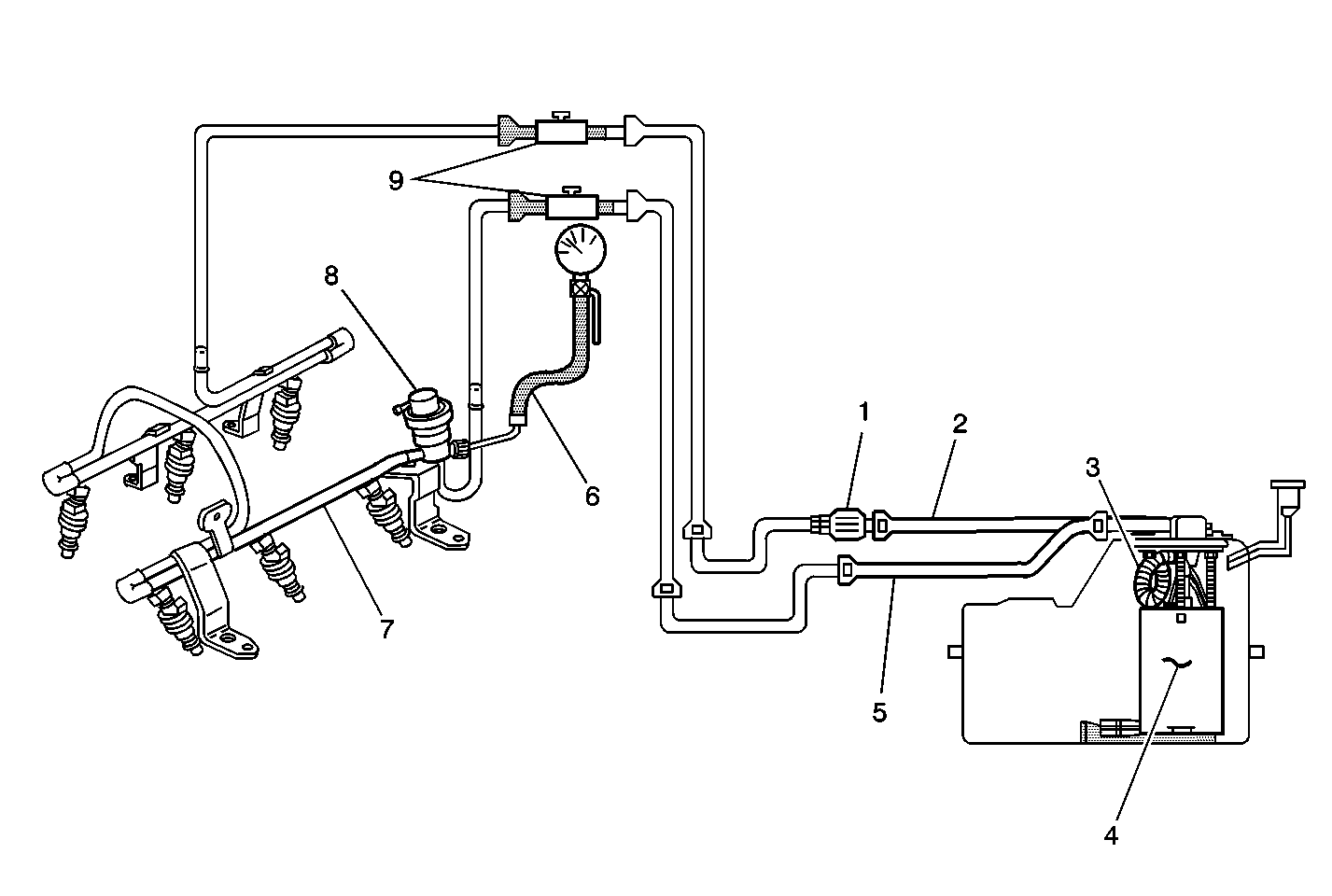 9
8
1
2
3
6
7
5
4