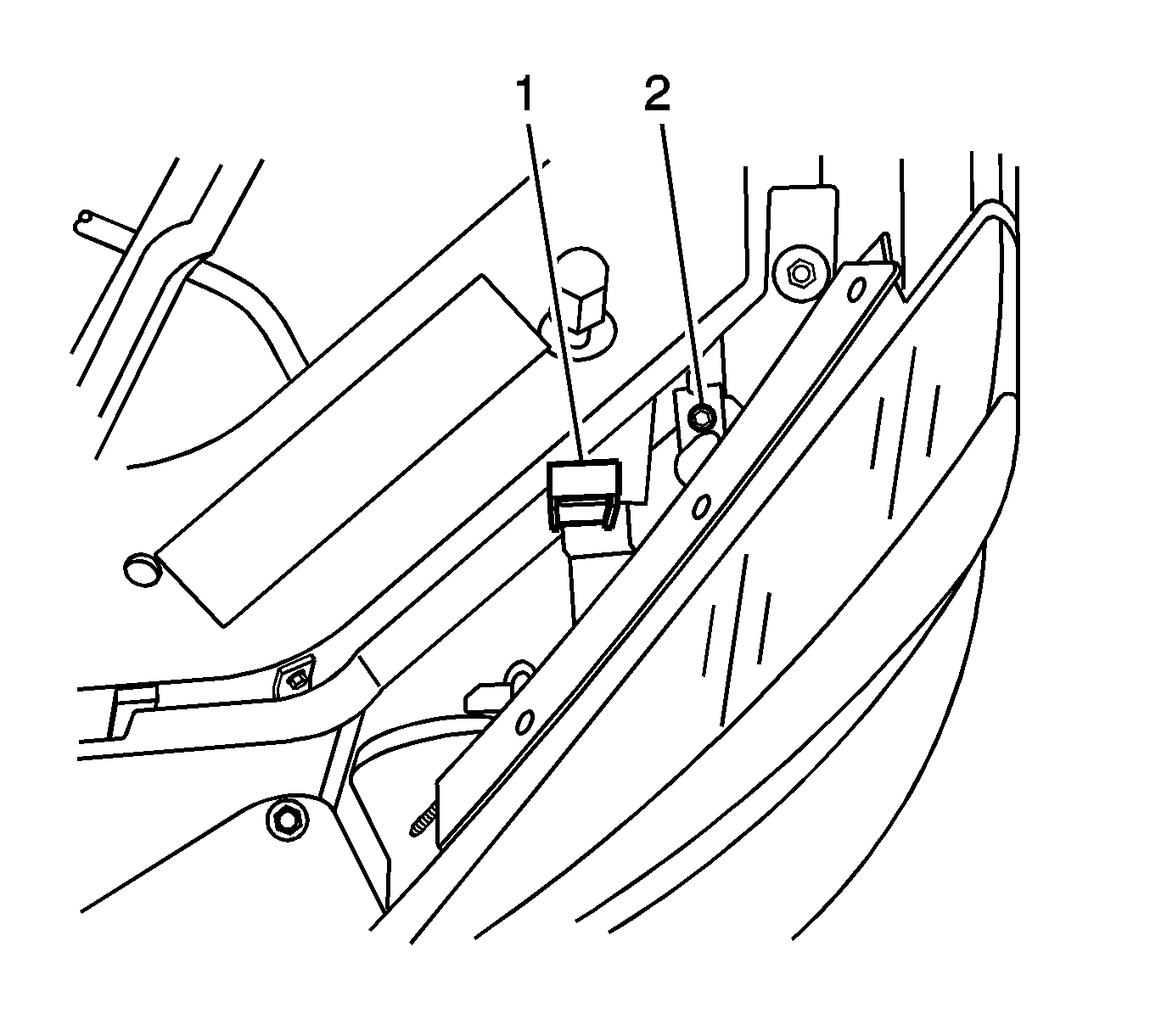 1
2