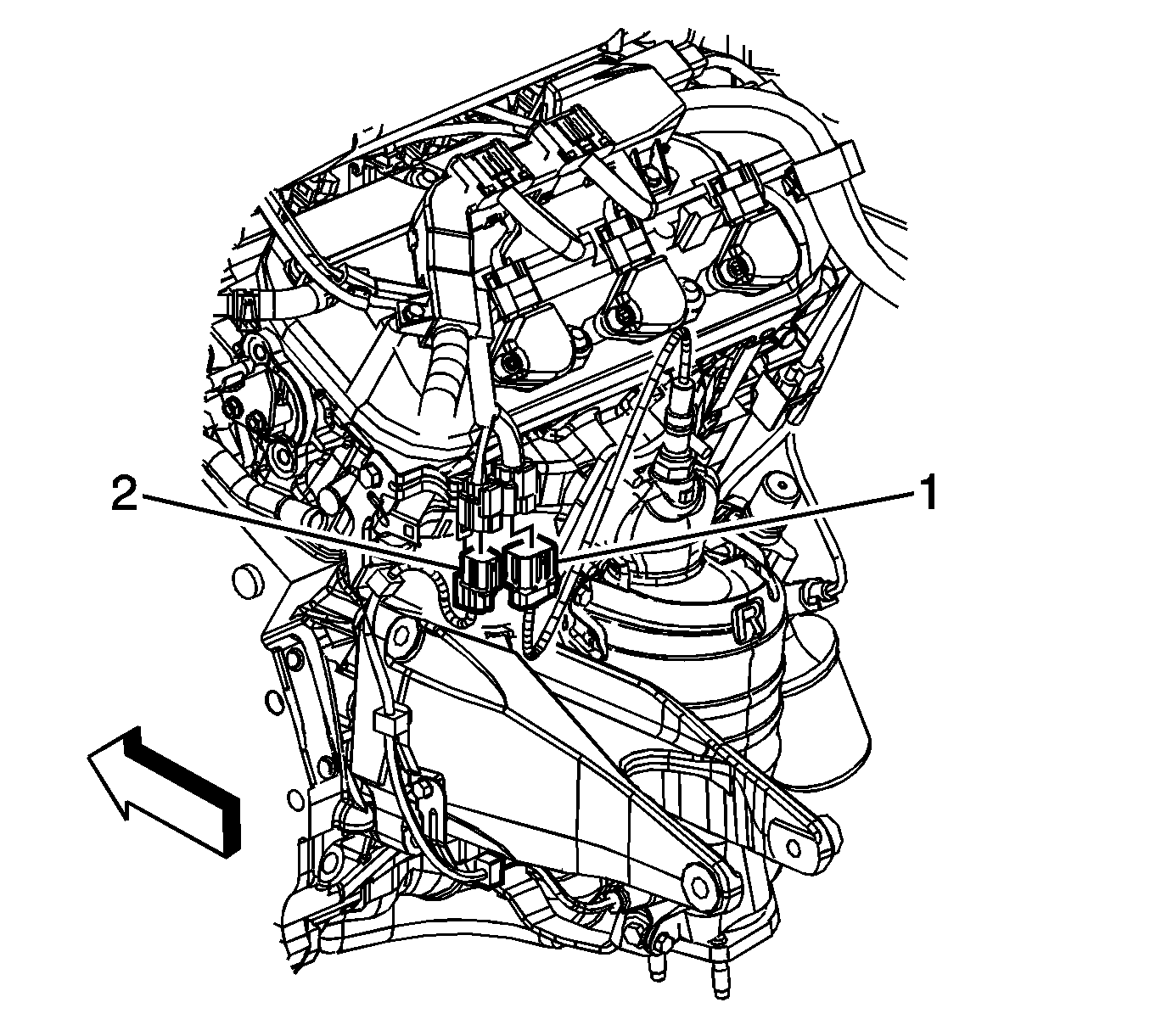 2
1
R