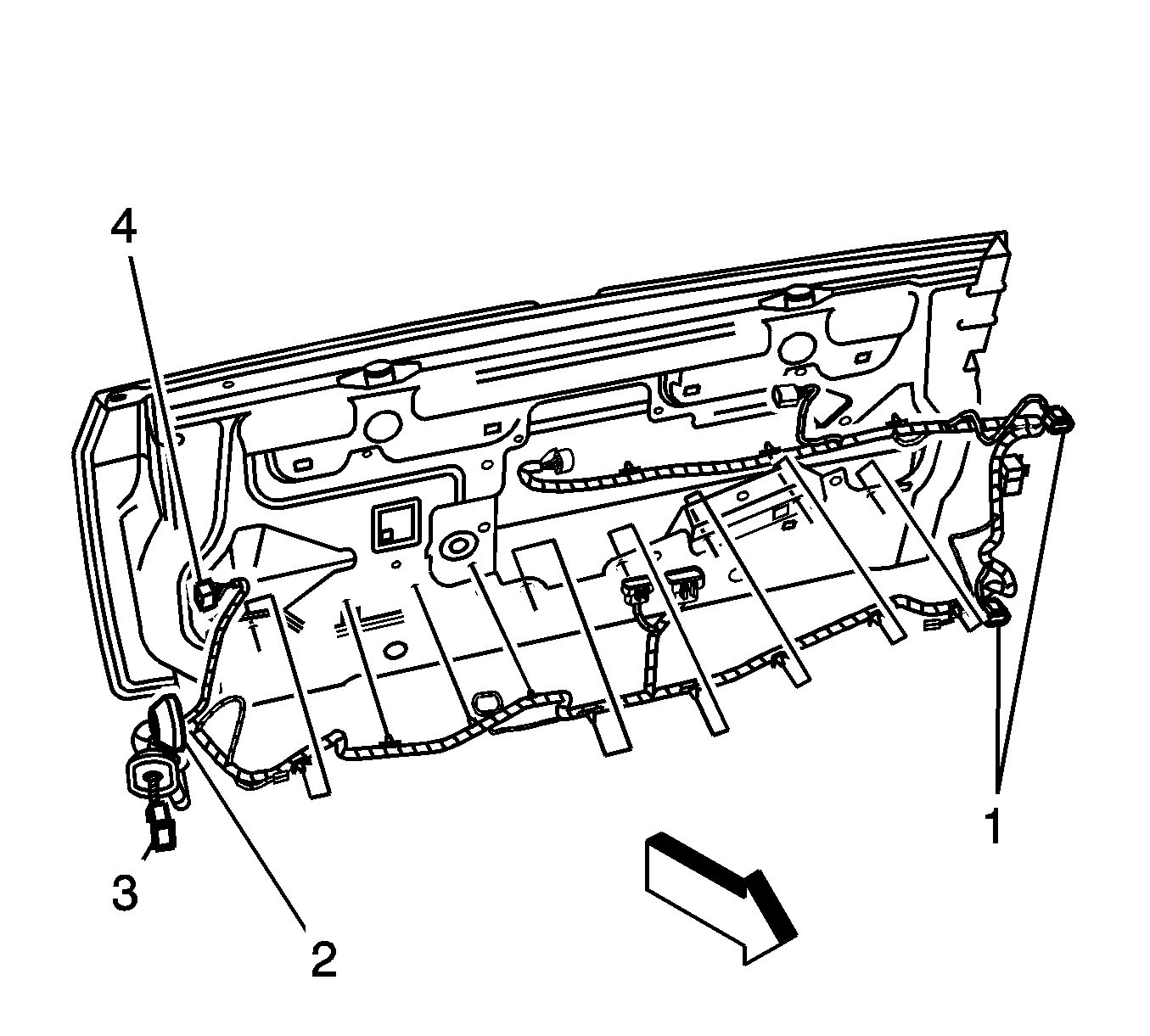 4
1
3
2