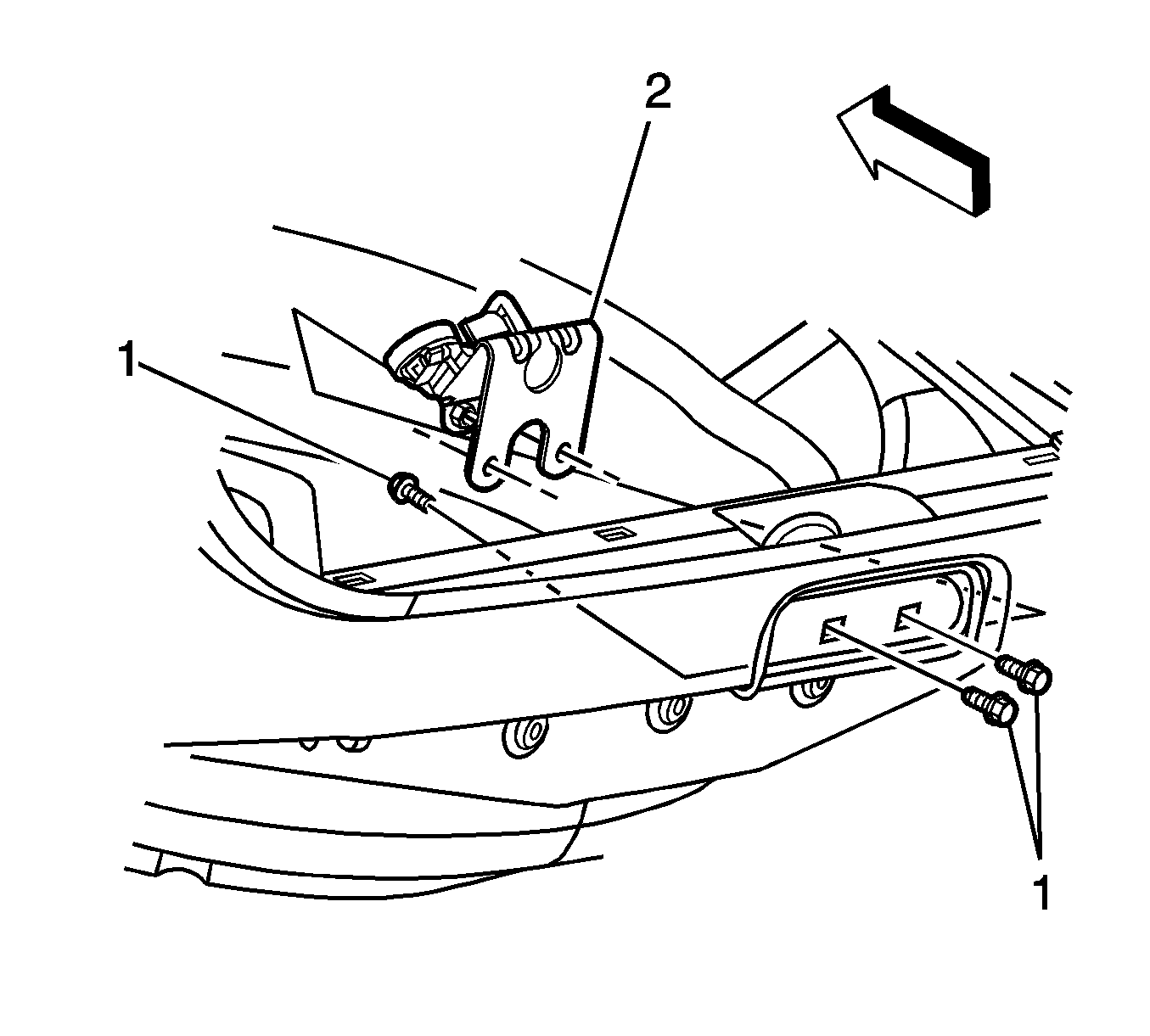 2
1
1