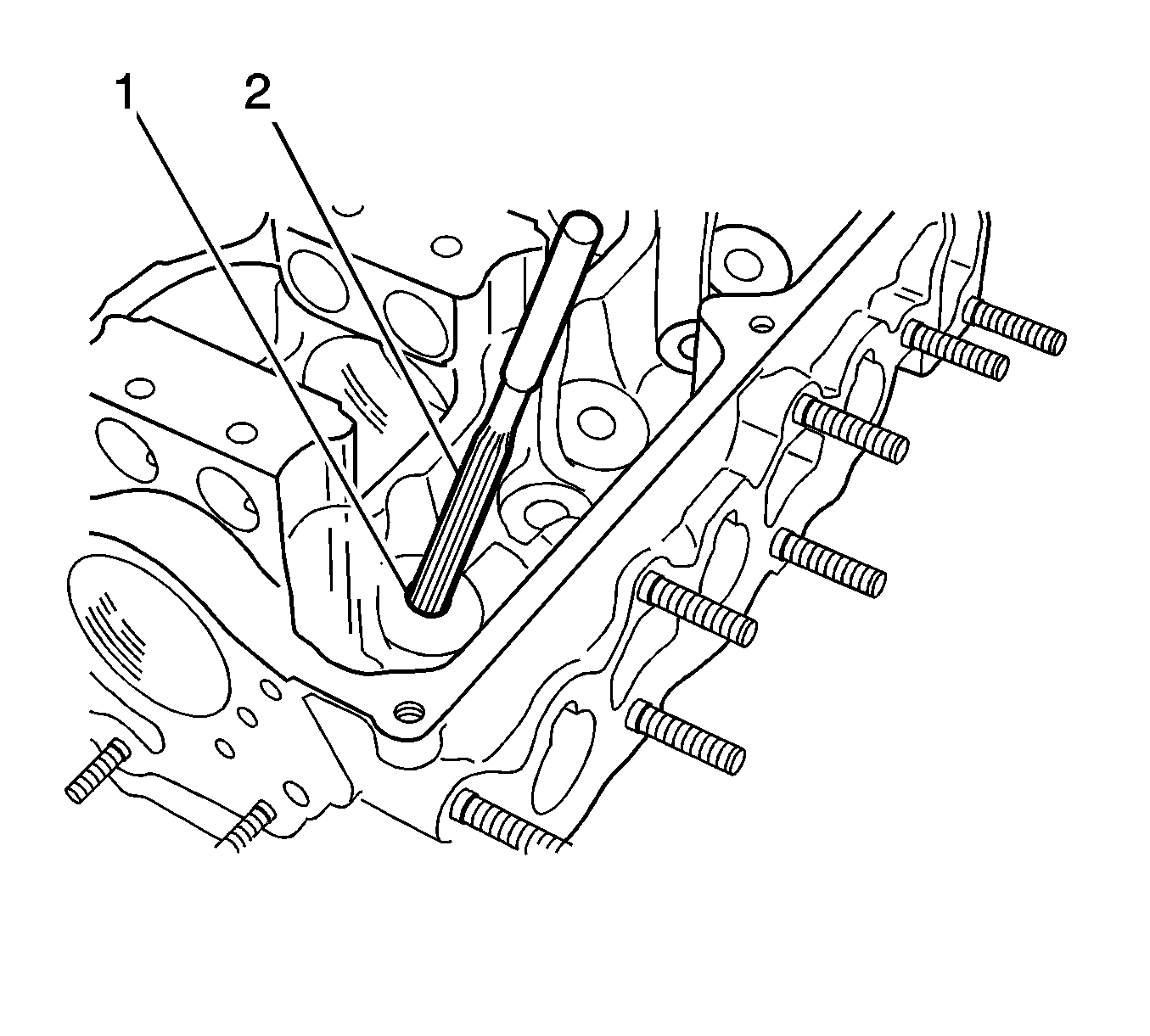 1
2