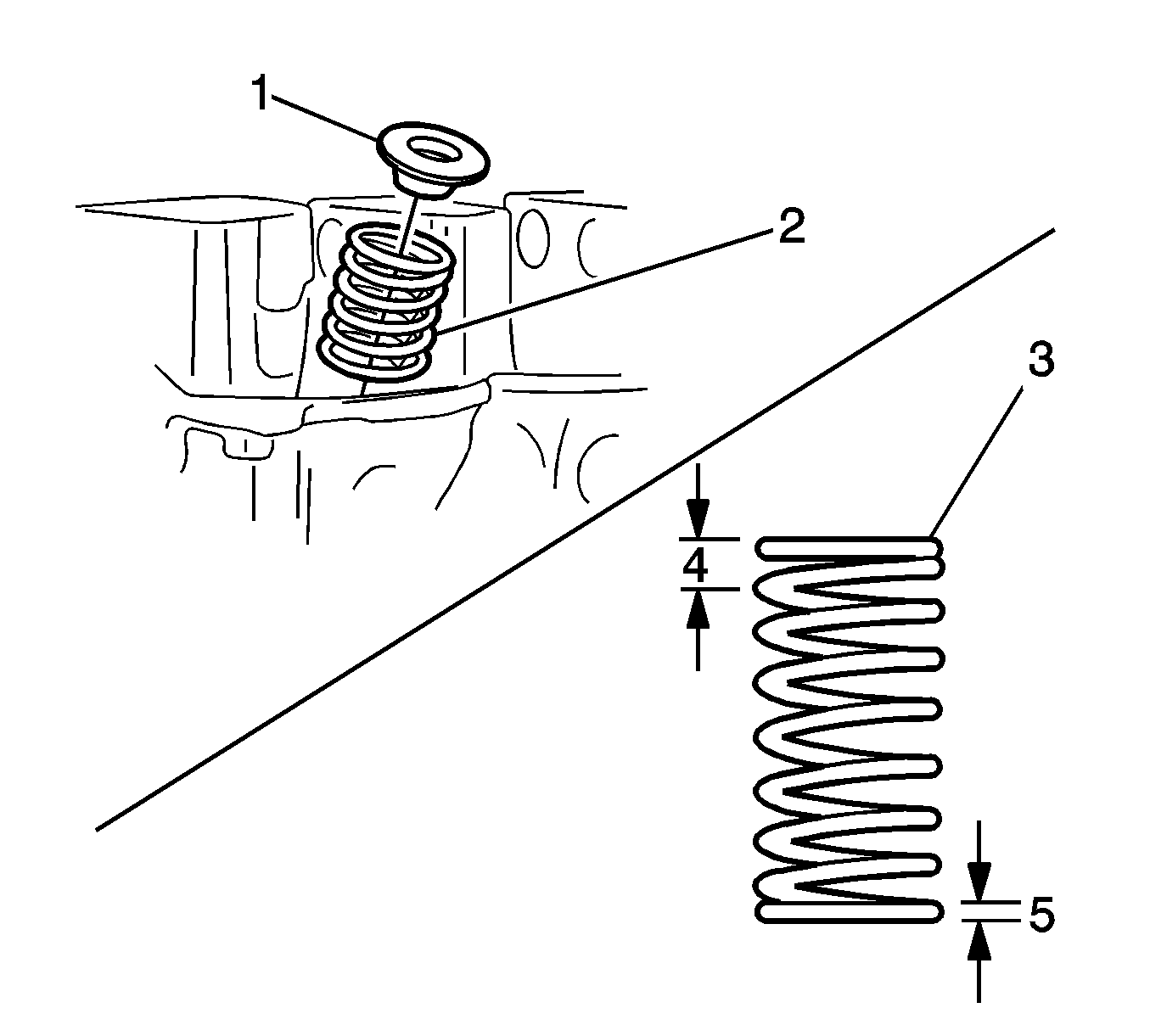 1
2
3
4
5