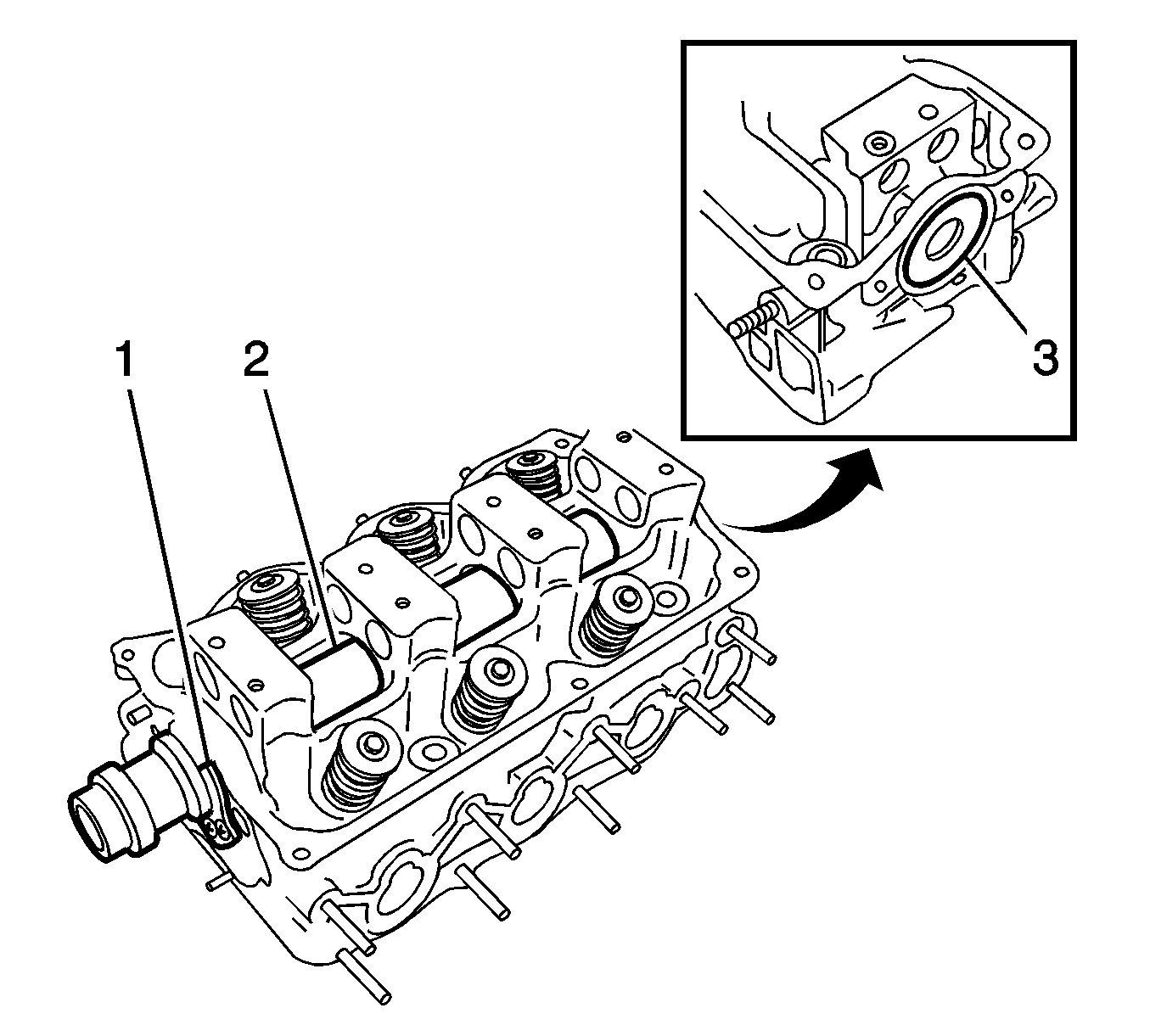 1
2
3