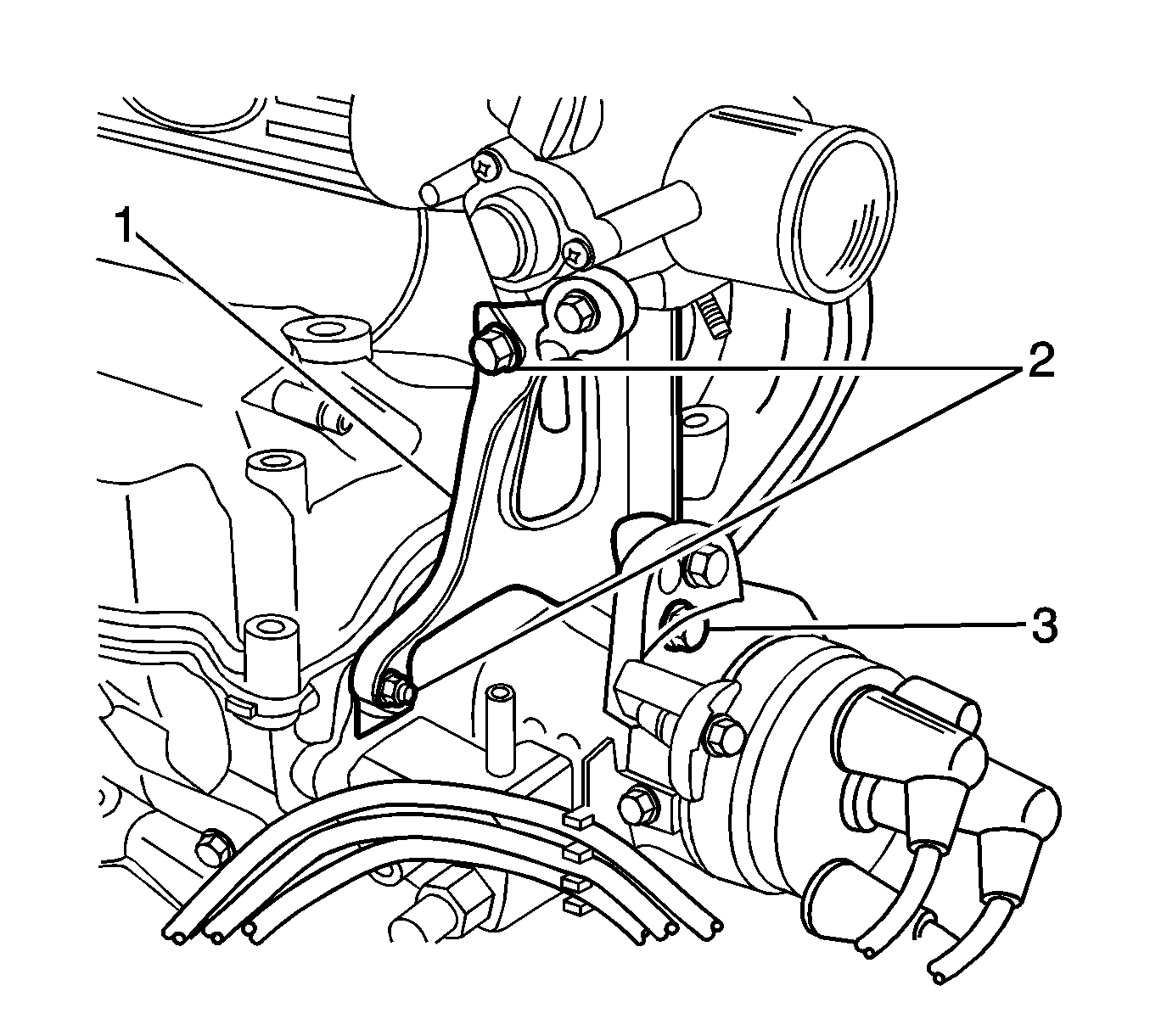 1
2
3