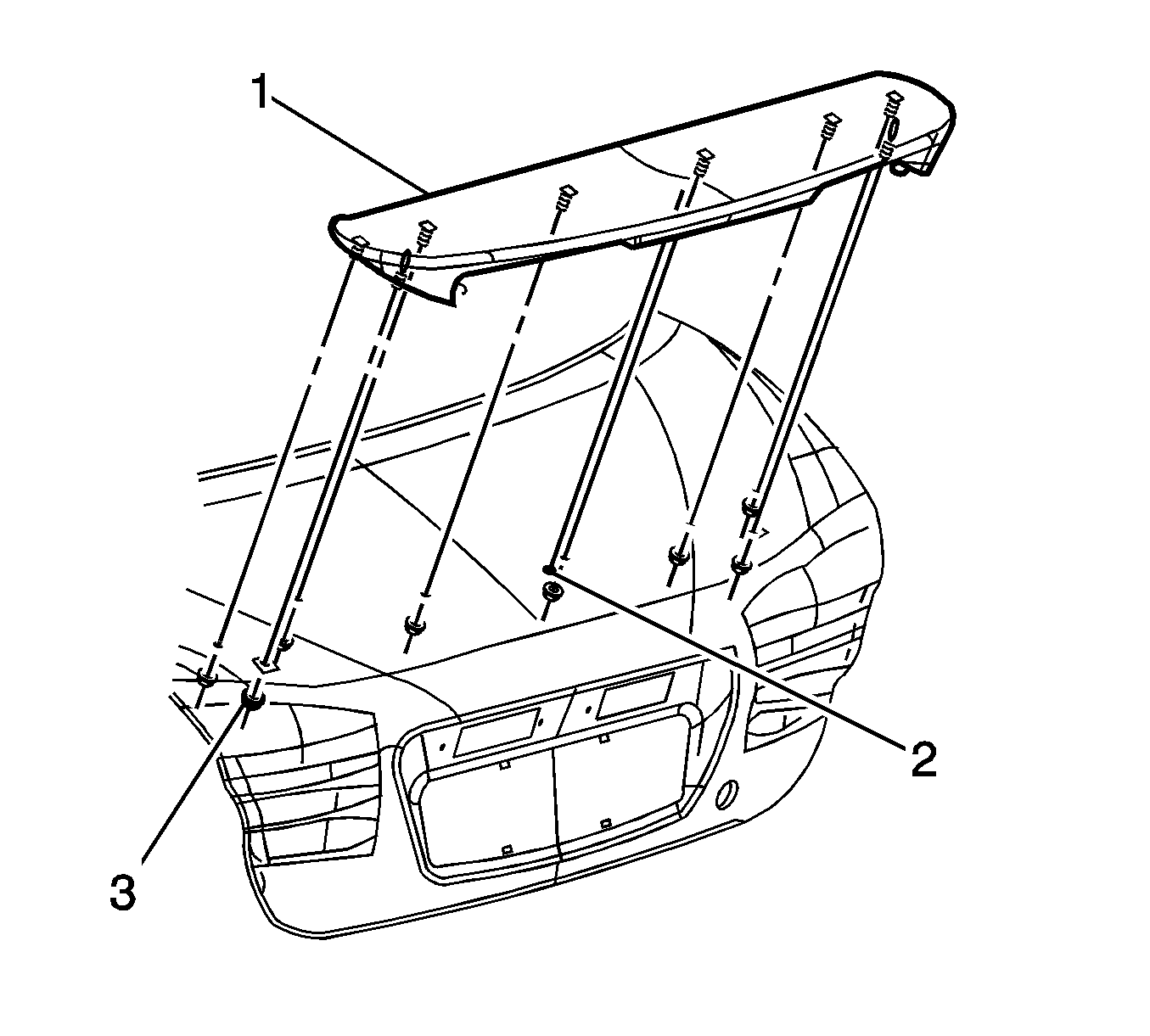 1
2
3