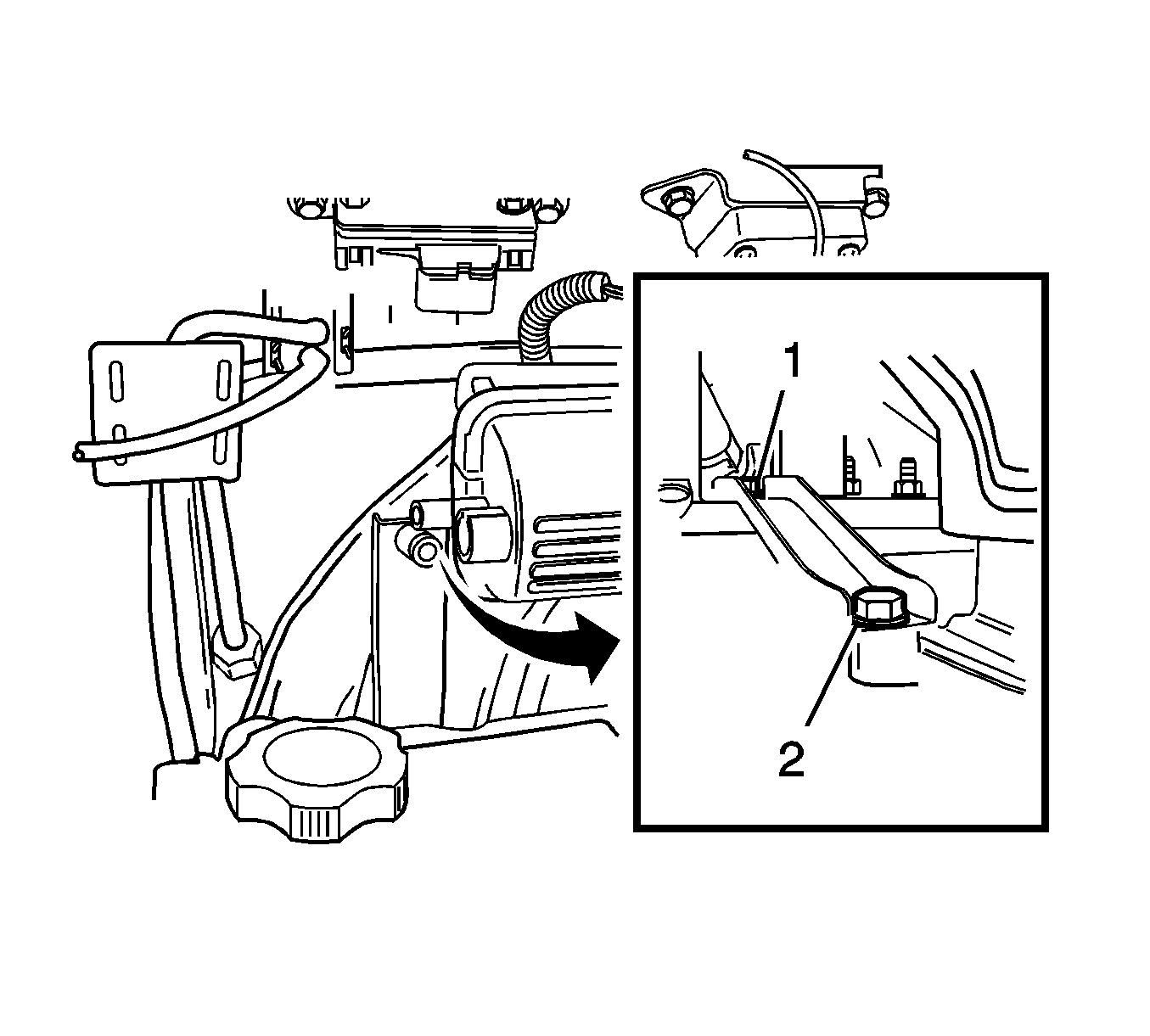 1
2