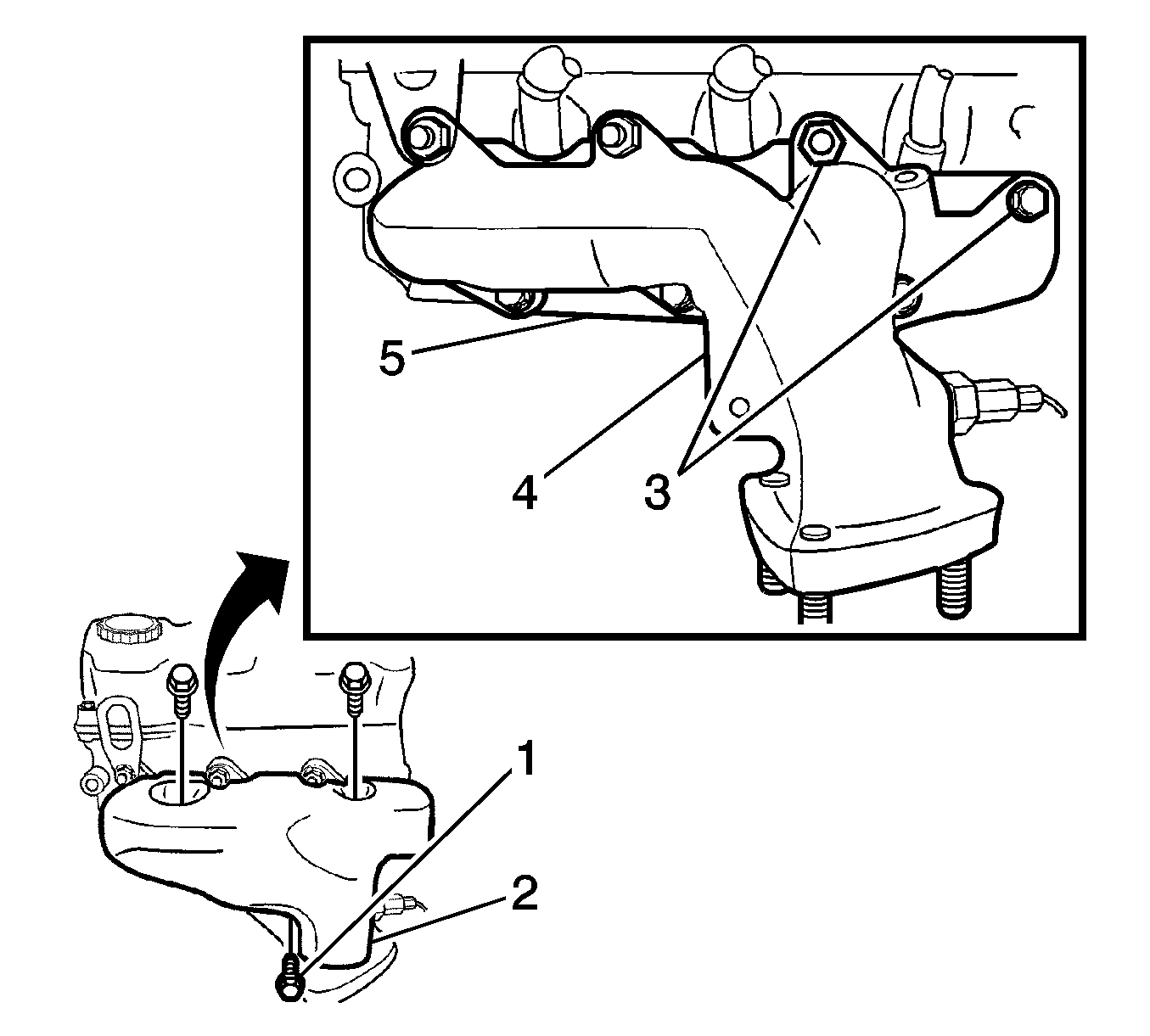 5
4
3
1
2