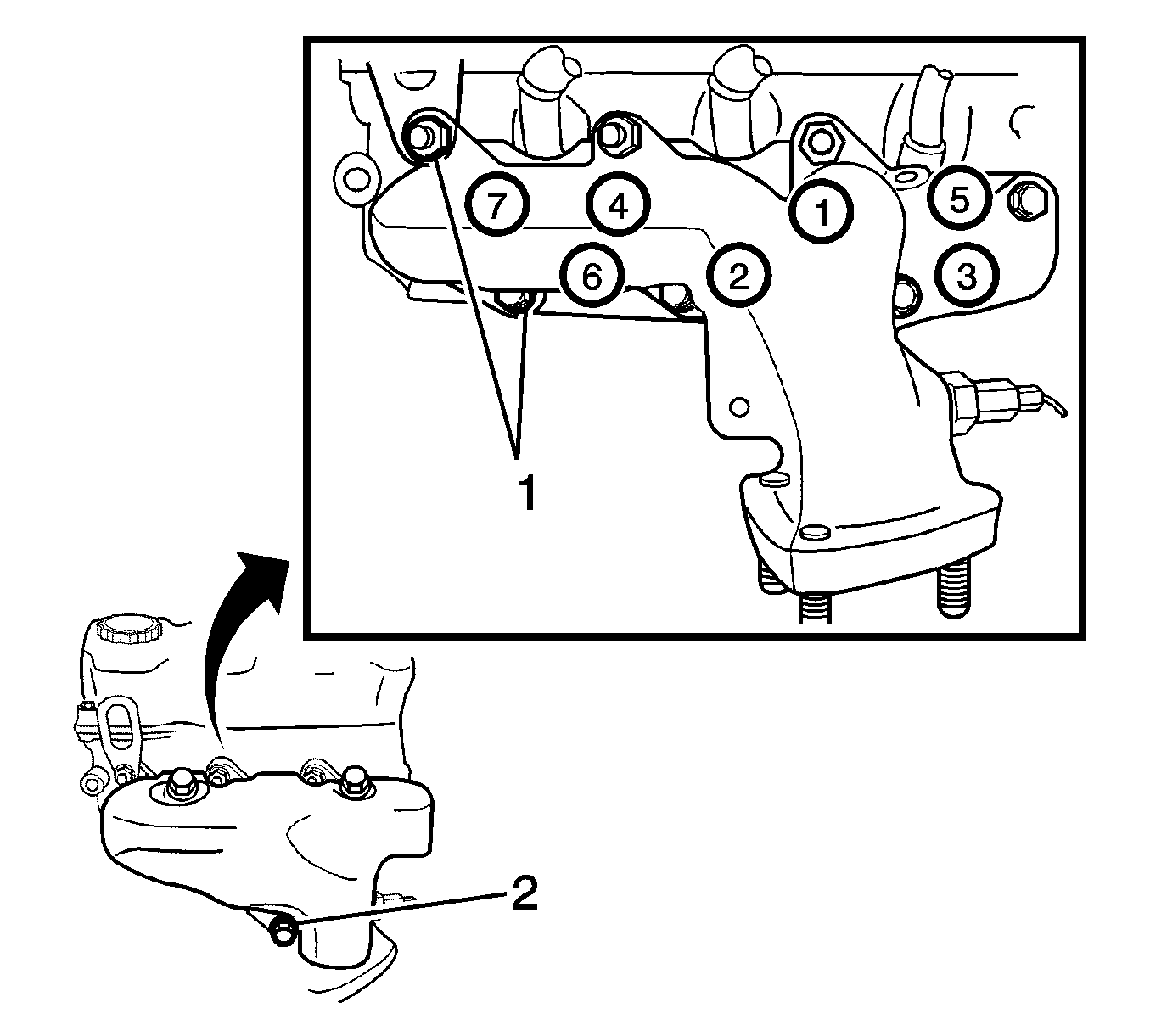 7
4
1
5
6
2
3
1
2