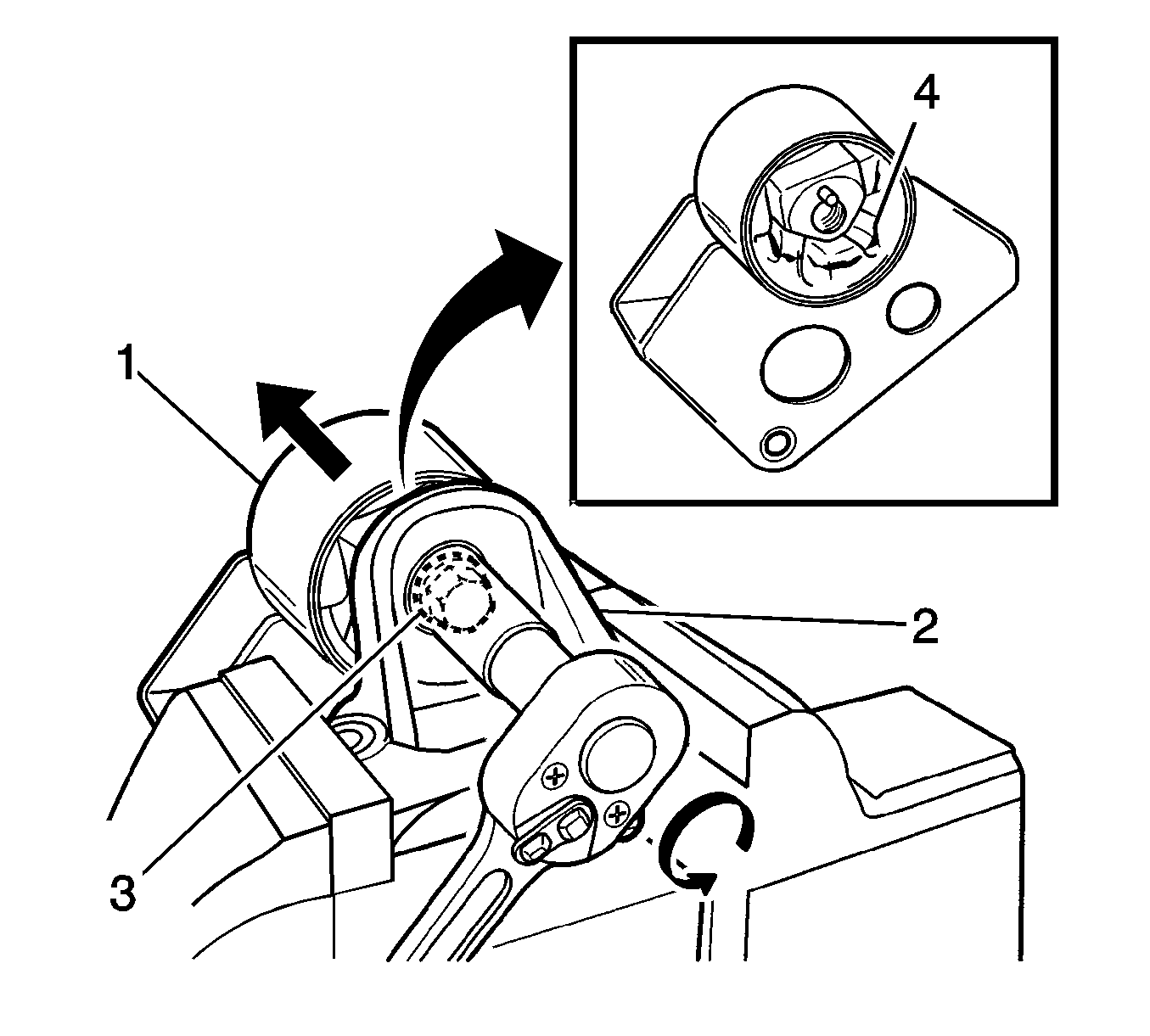 4
1
2
3