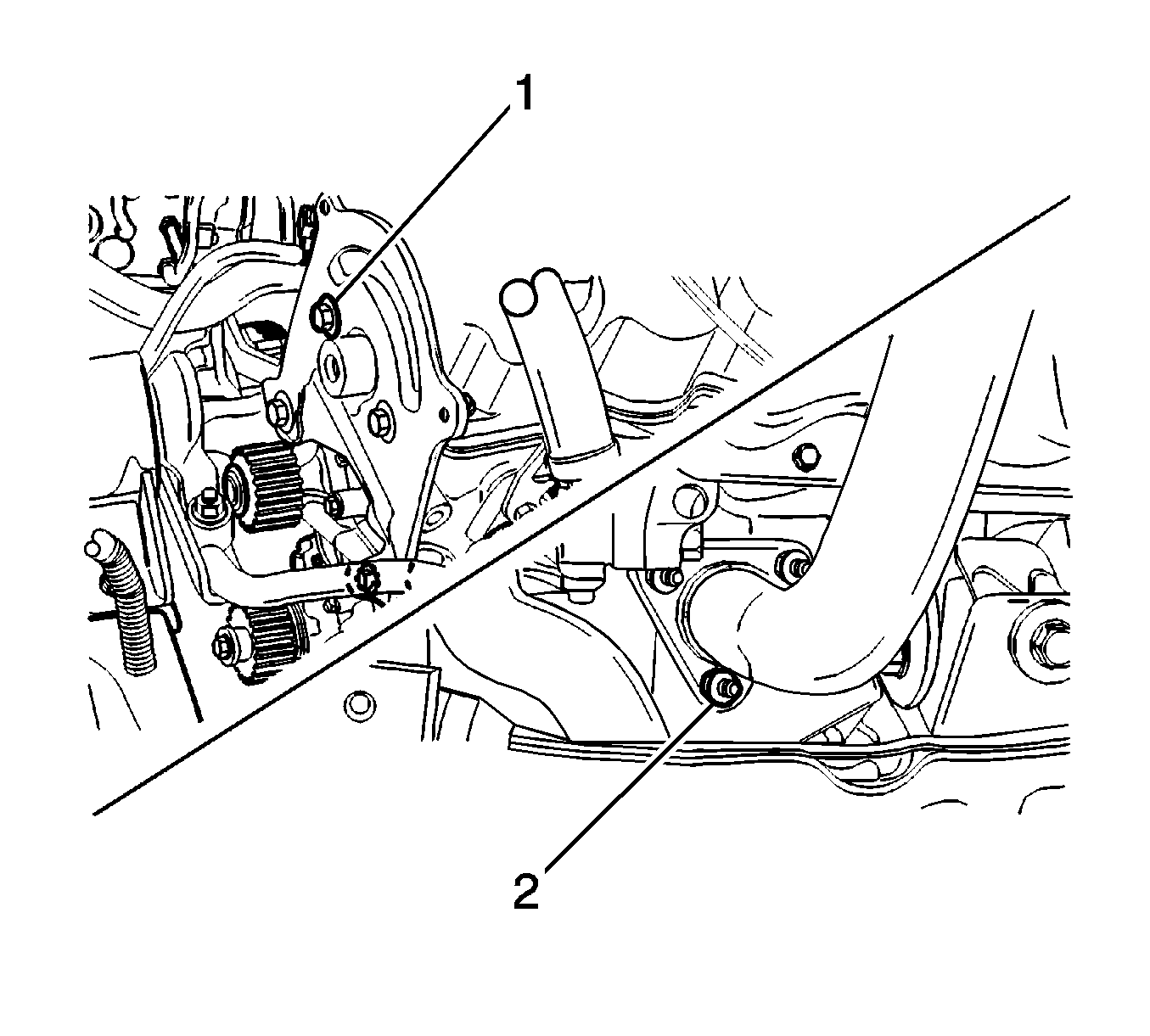 1

2