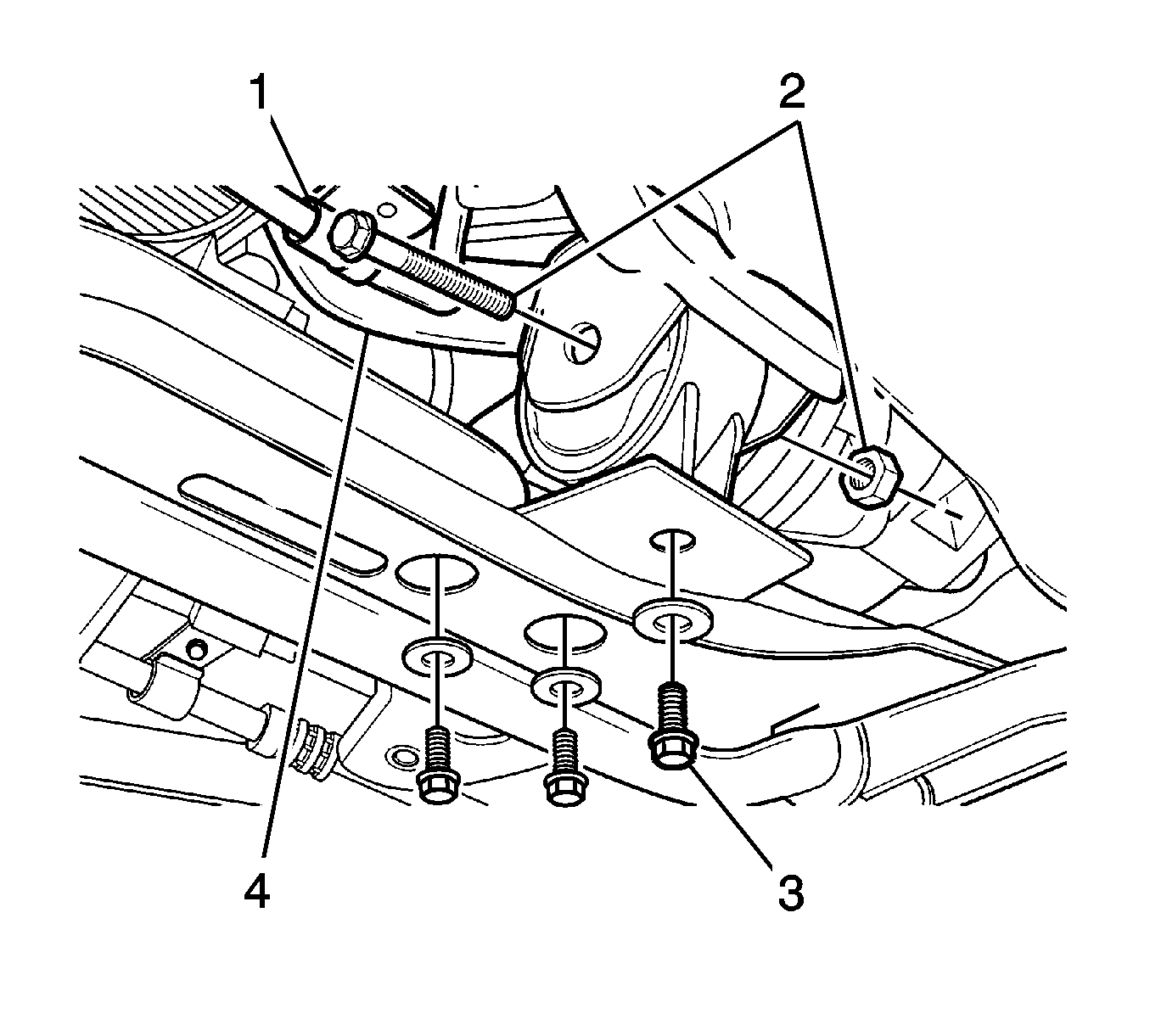 1
2
4
3