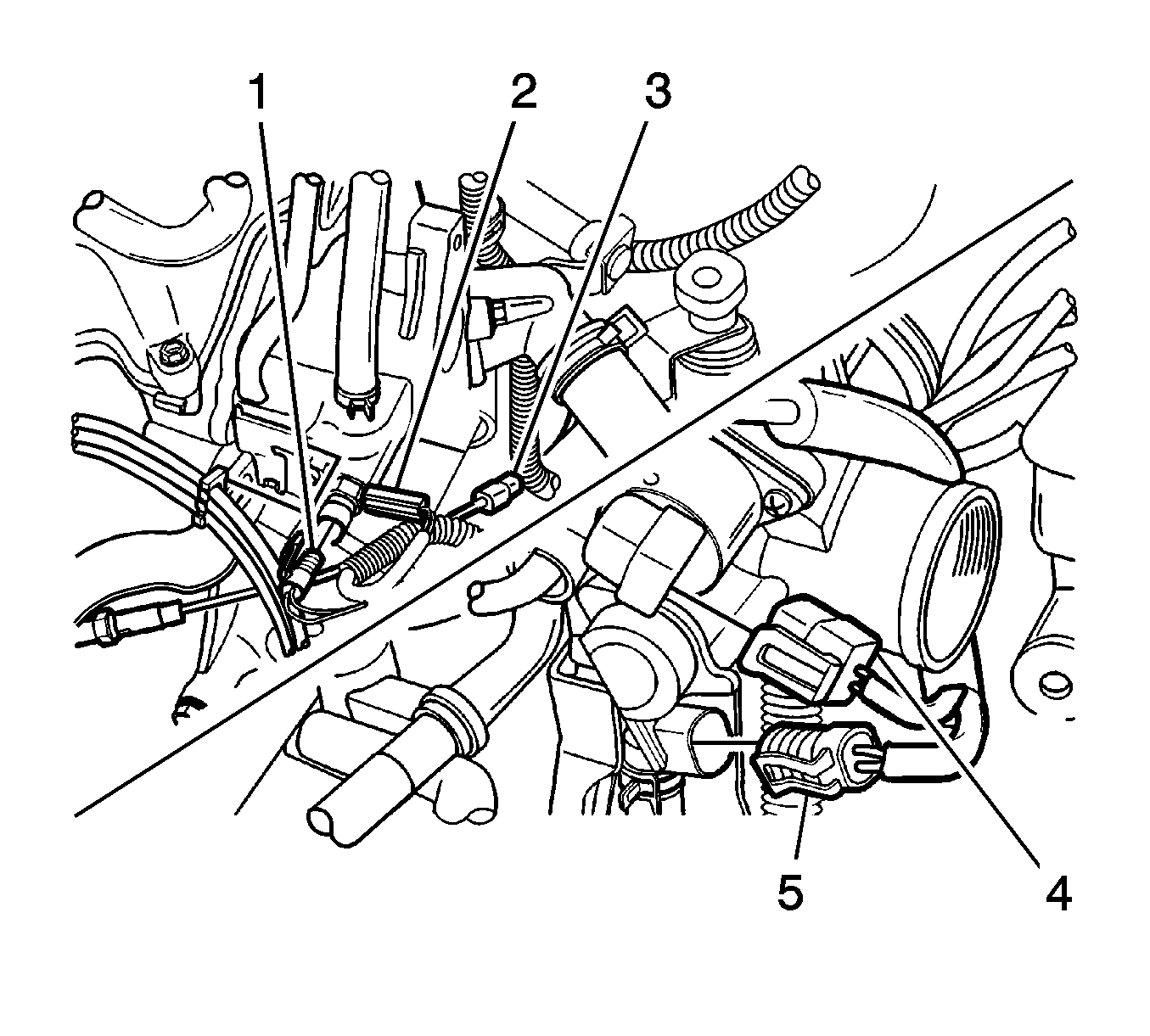 1
2
3
5
4