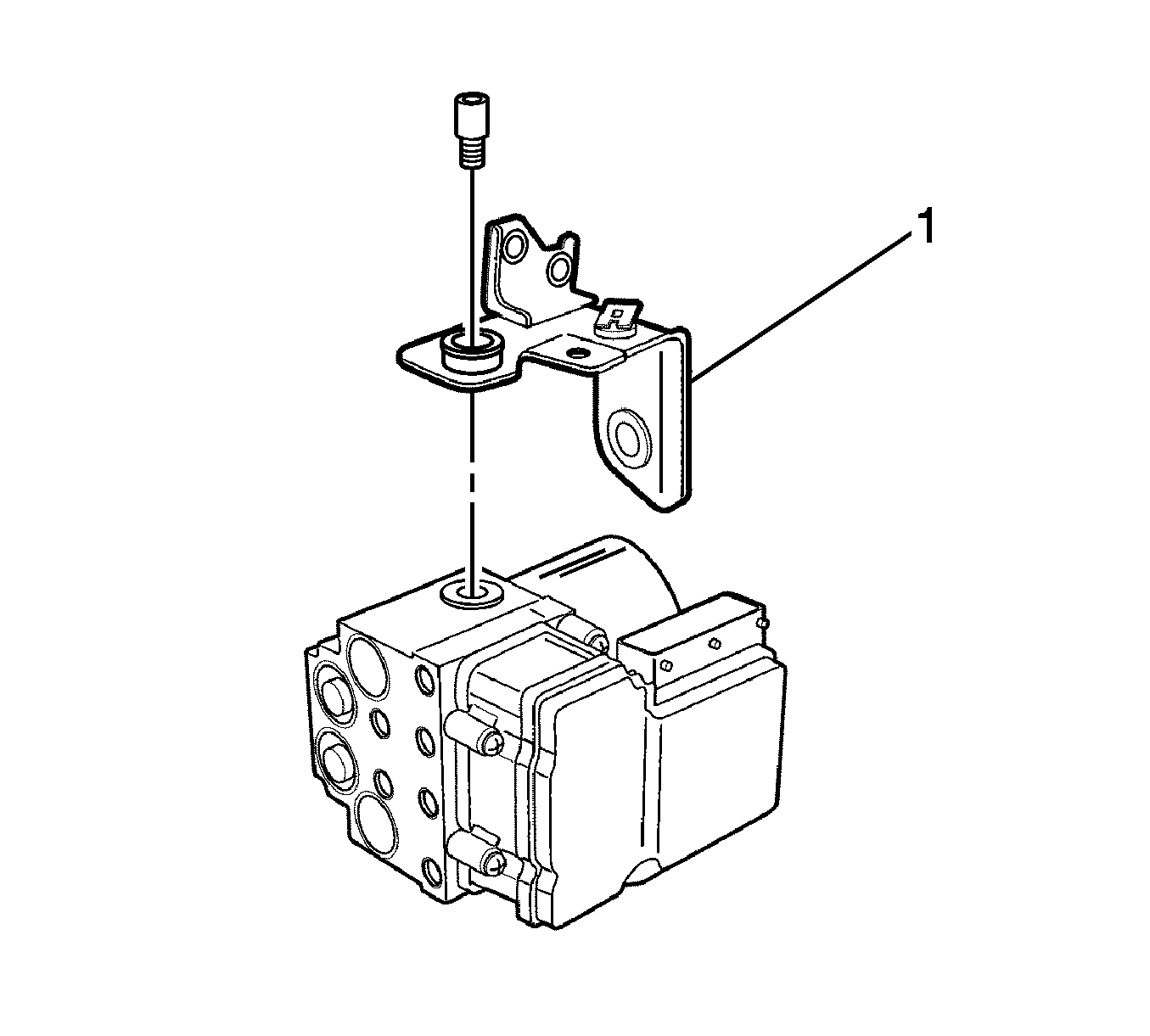 1