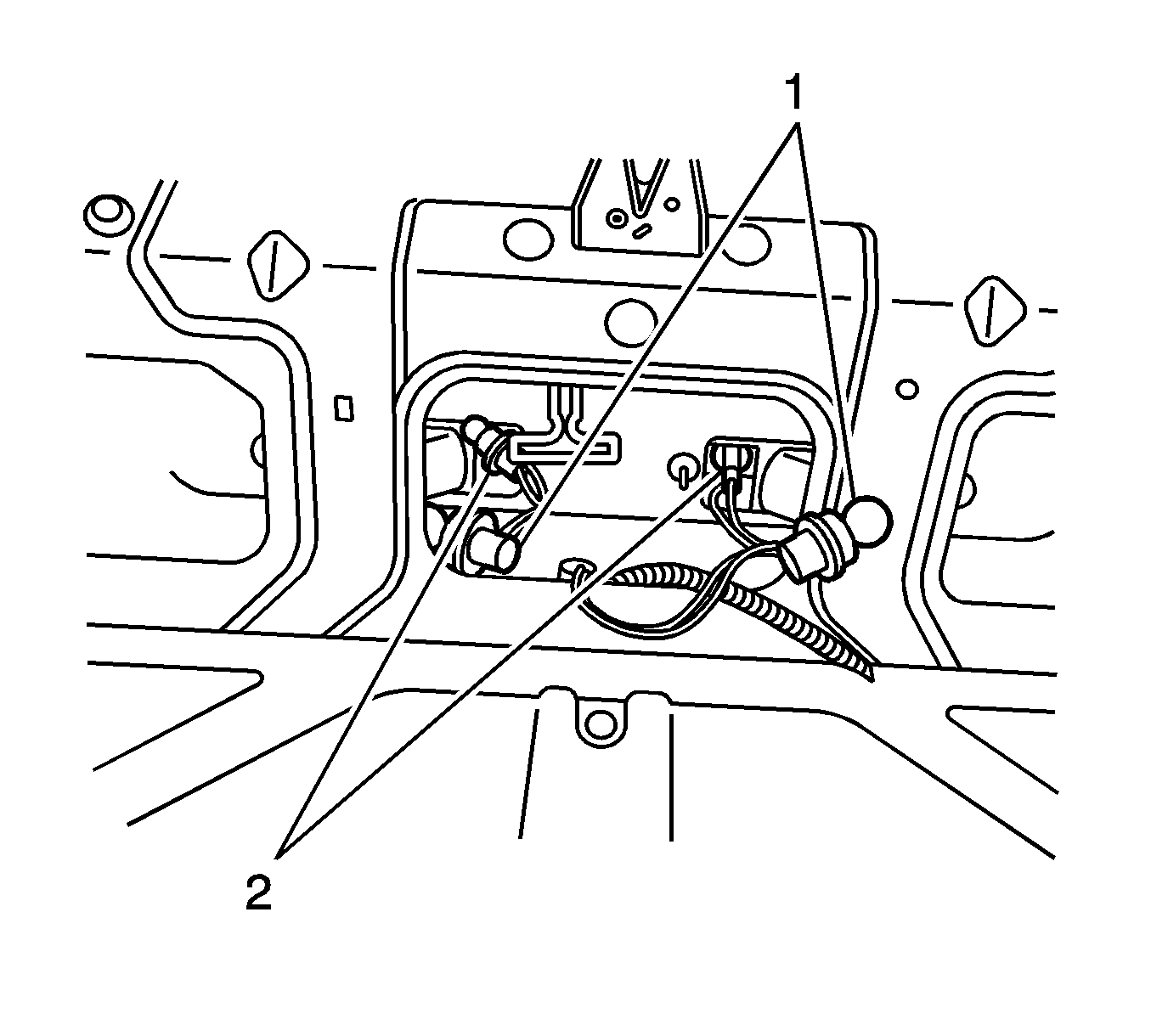 1
2