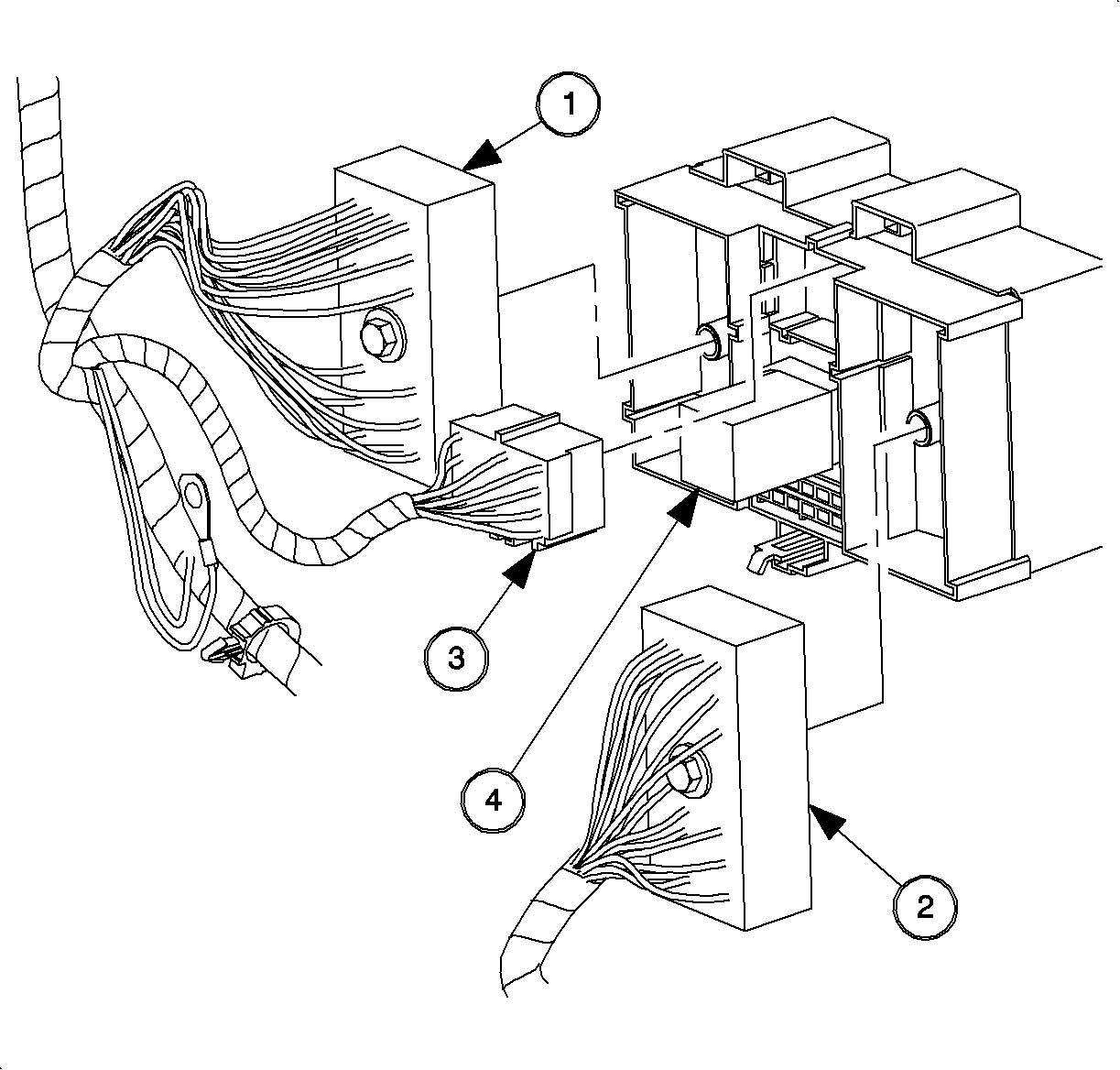 1
3
4
2