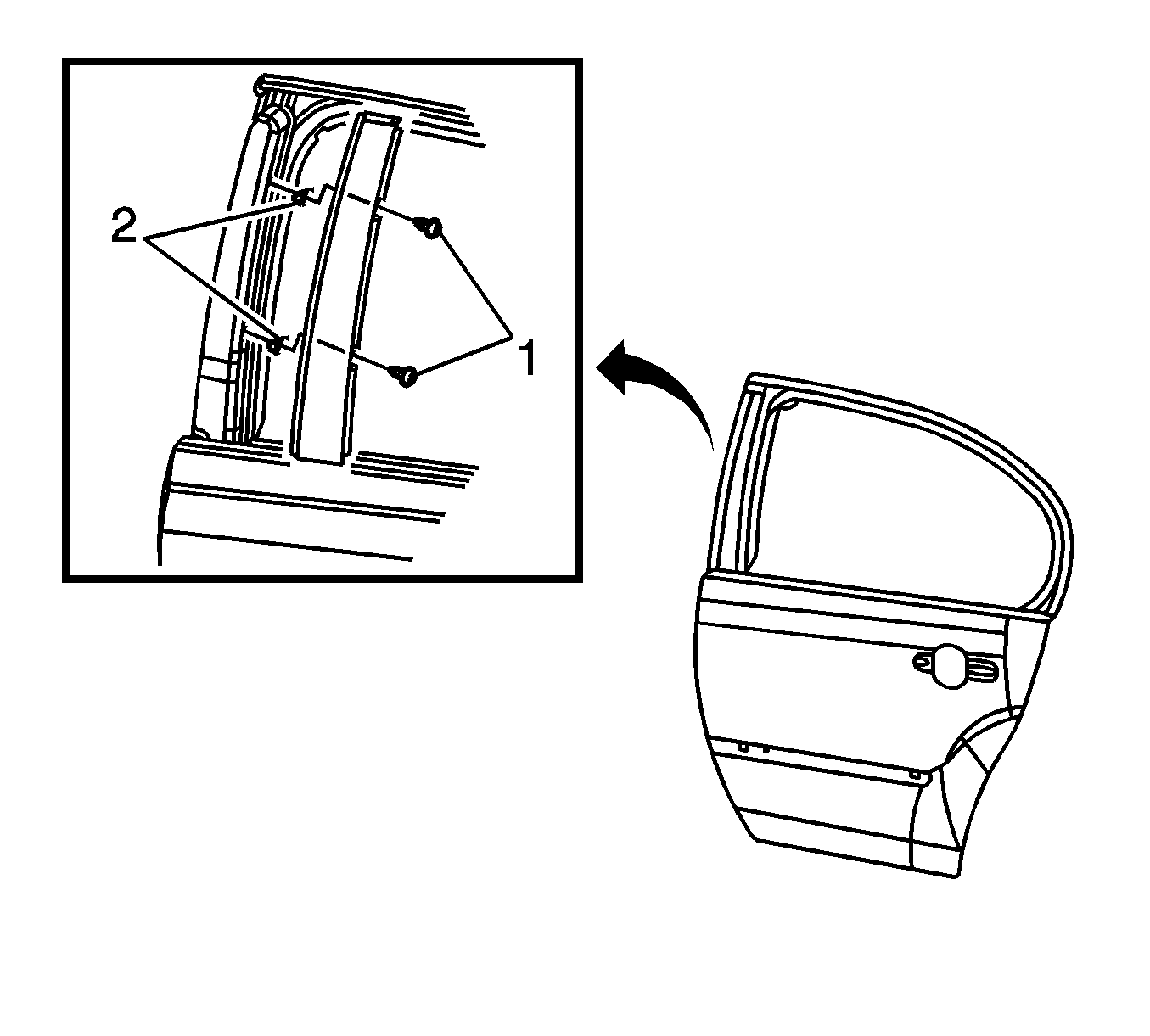 2
1