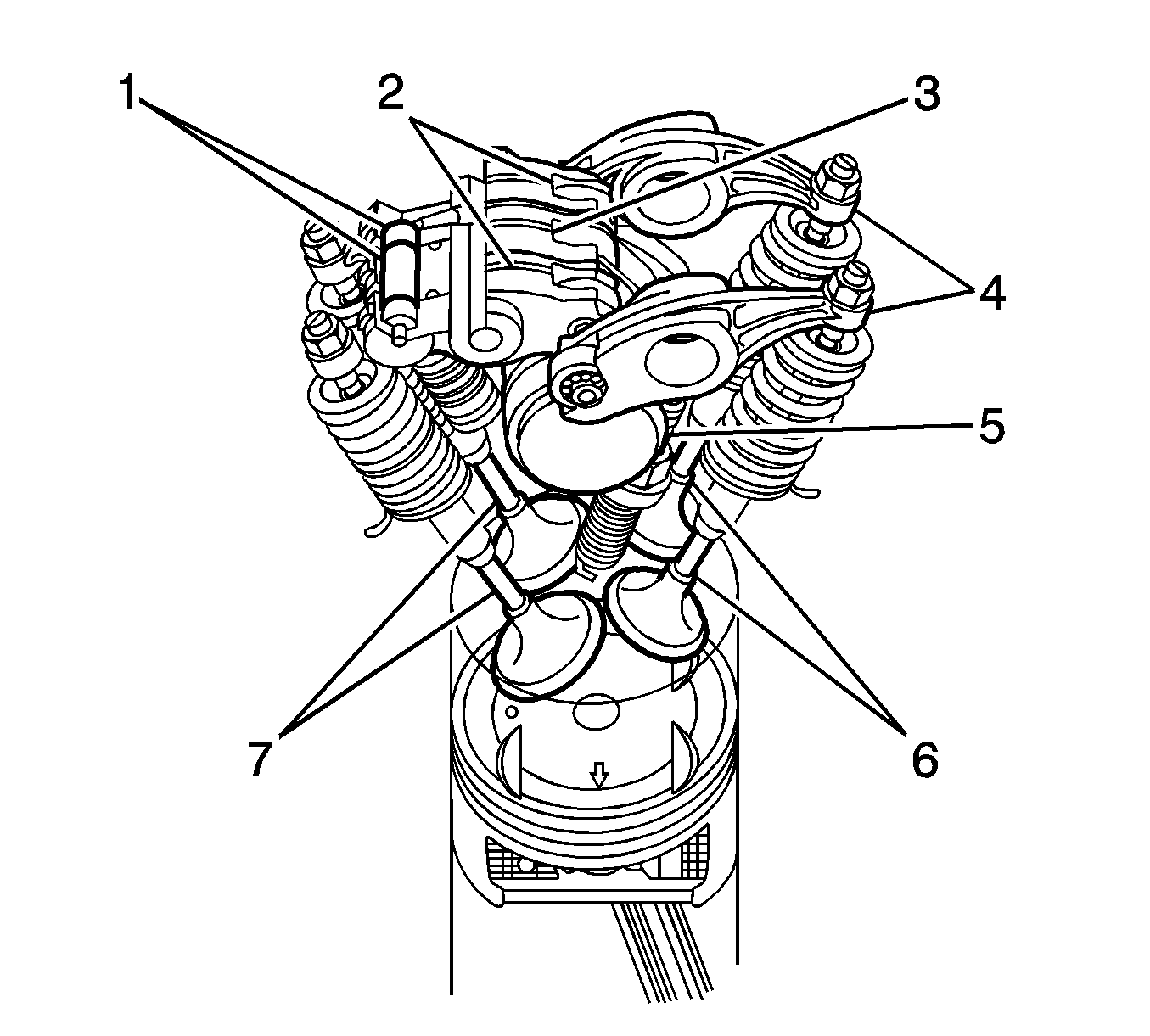 1
2
3
4
5
7
6