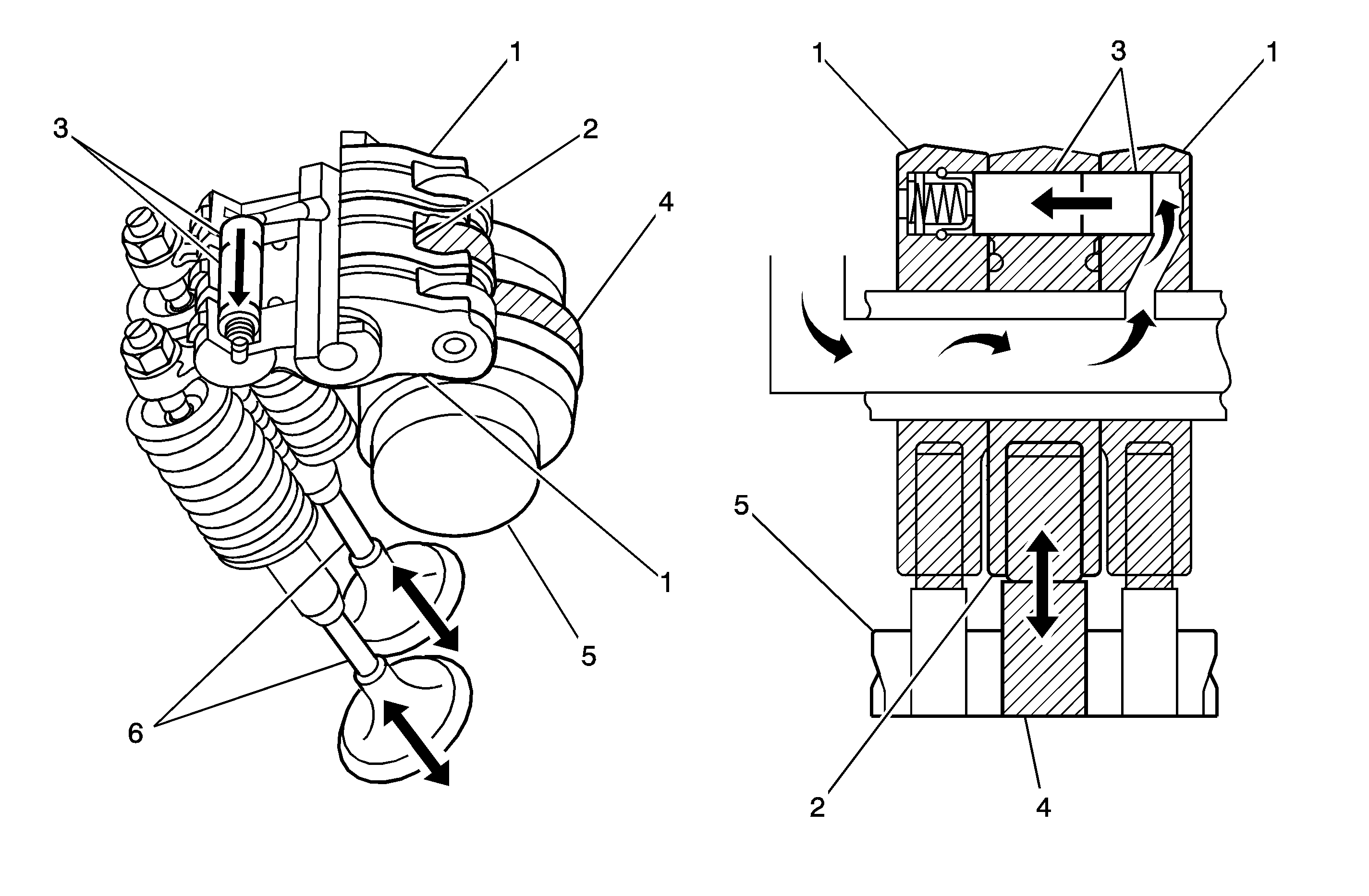 1
3
2
4
1
5
6
1
3
1
5
2
4