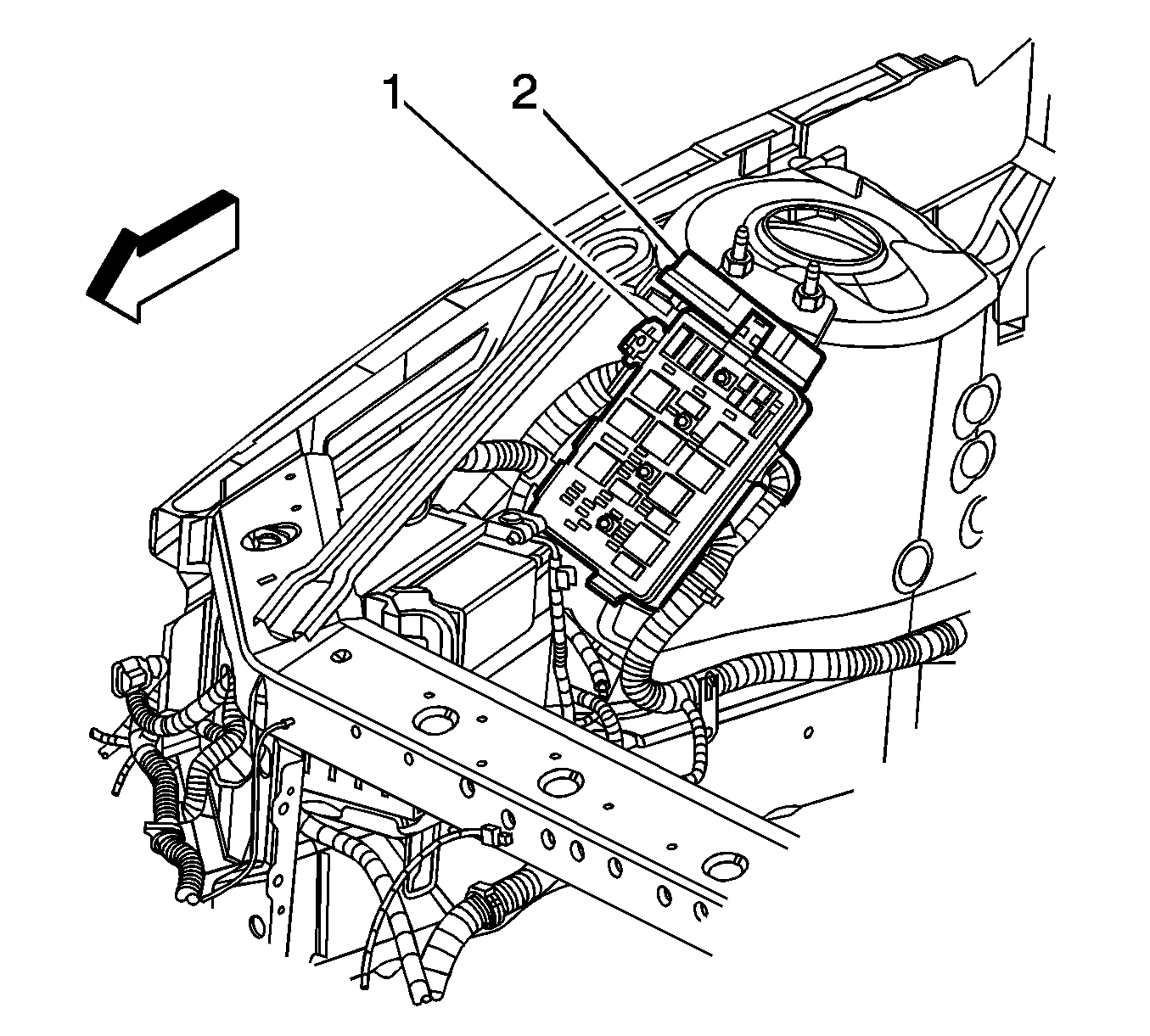 1
2