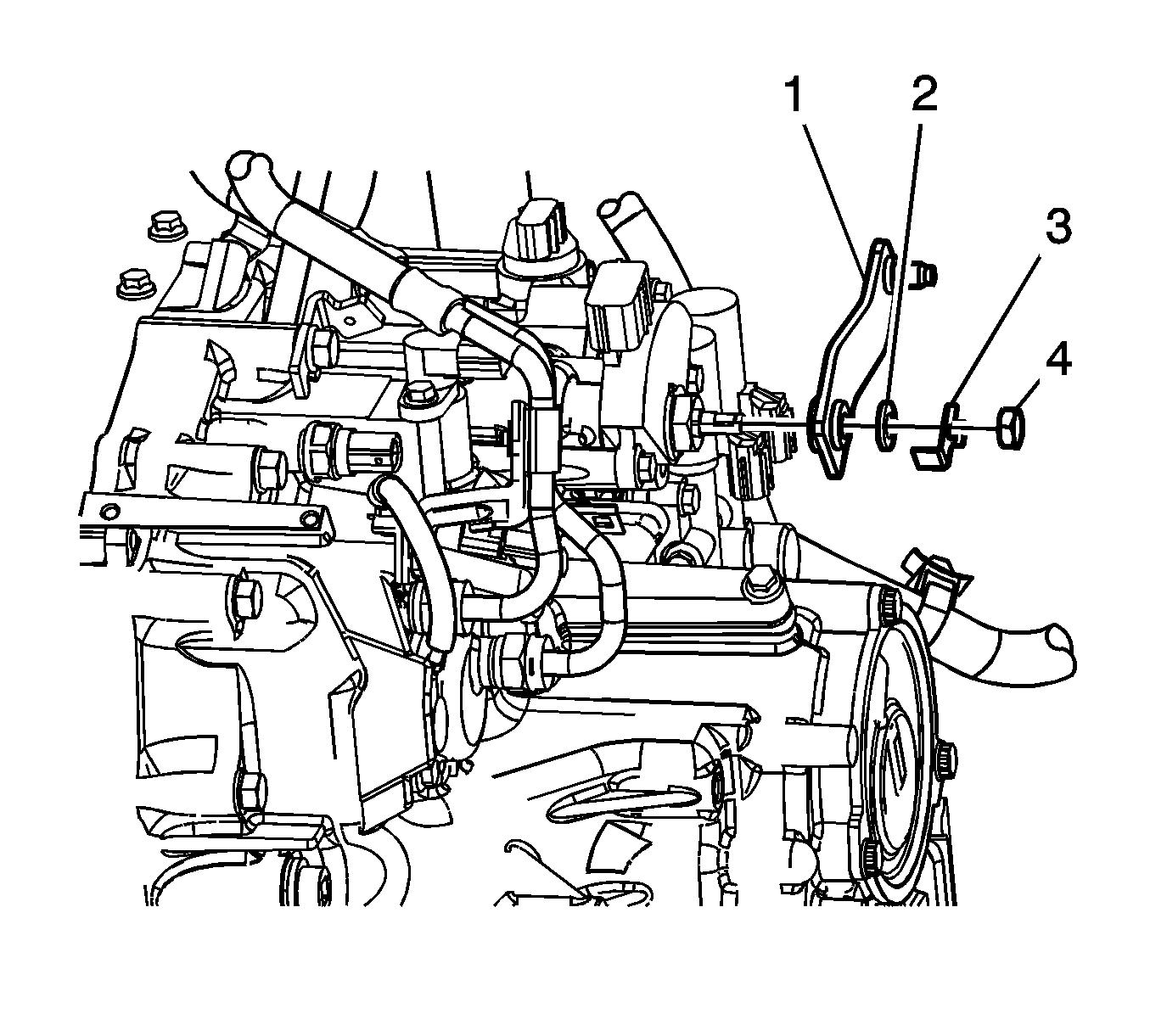 1
2
3
4