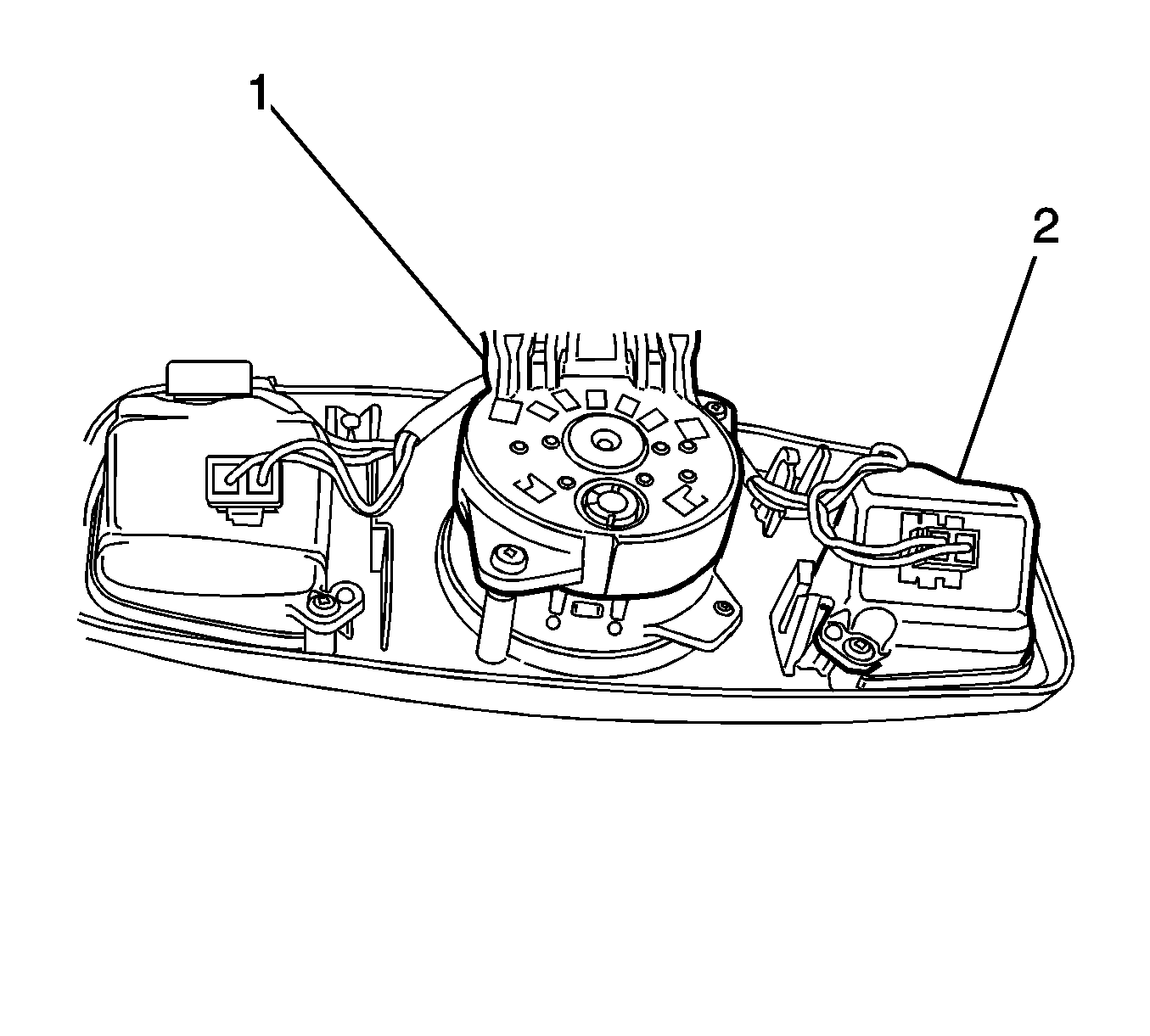 1
2