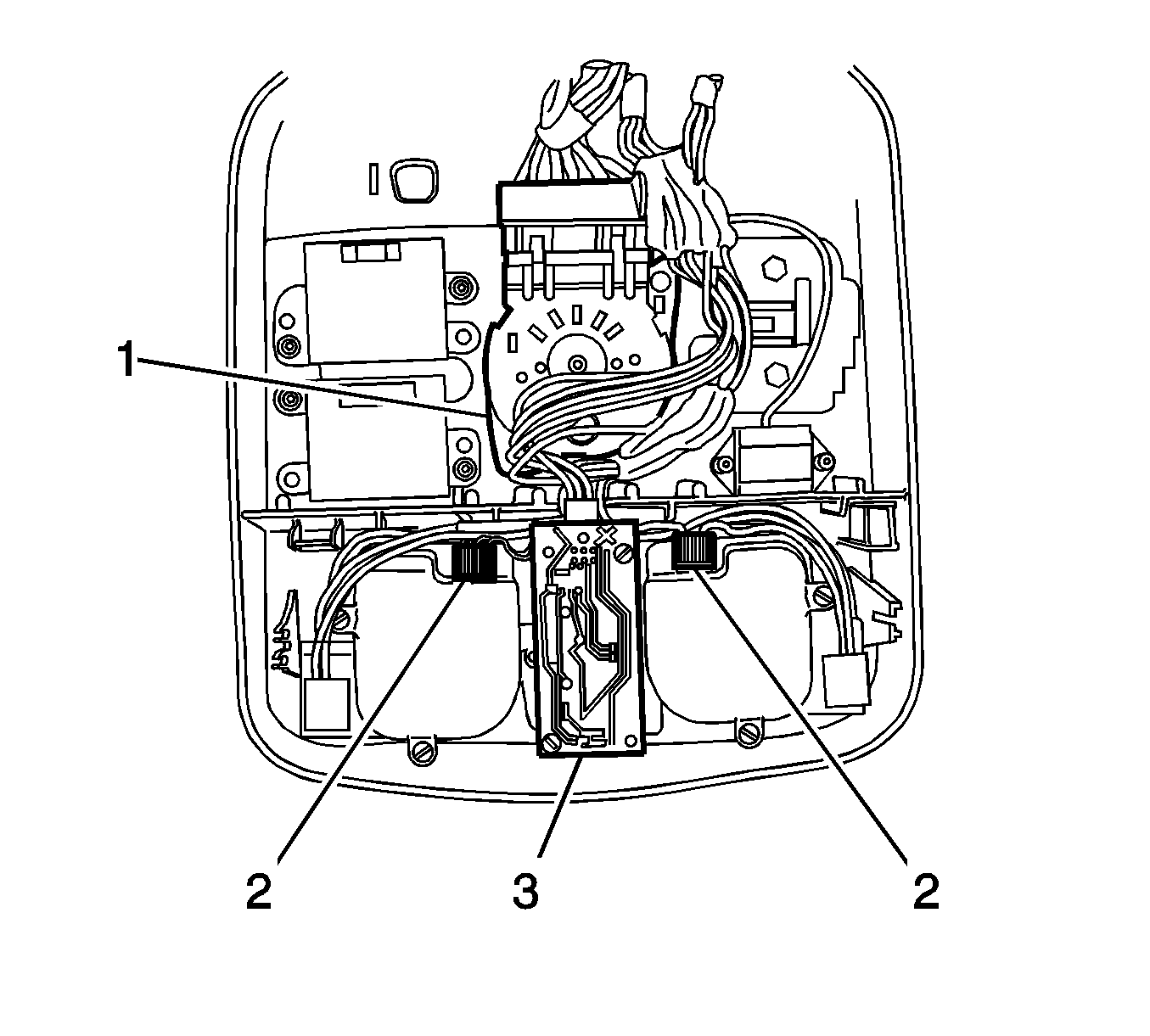 1
2
3
2