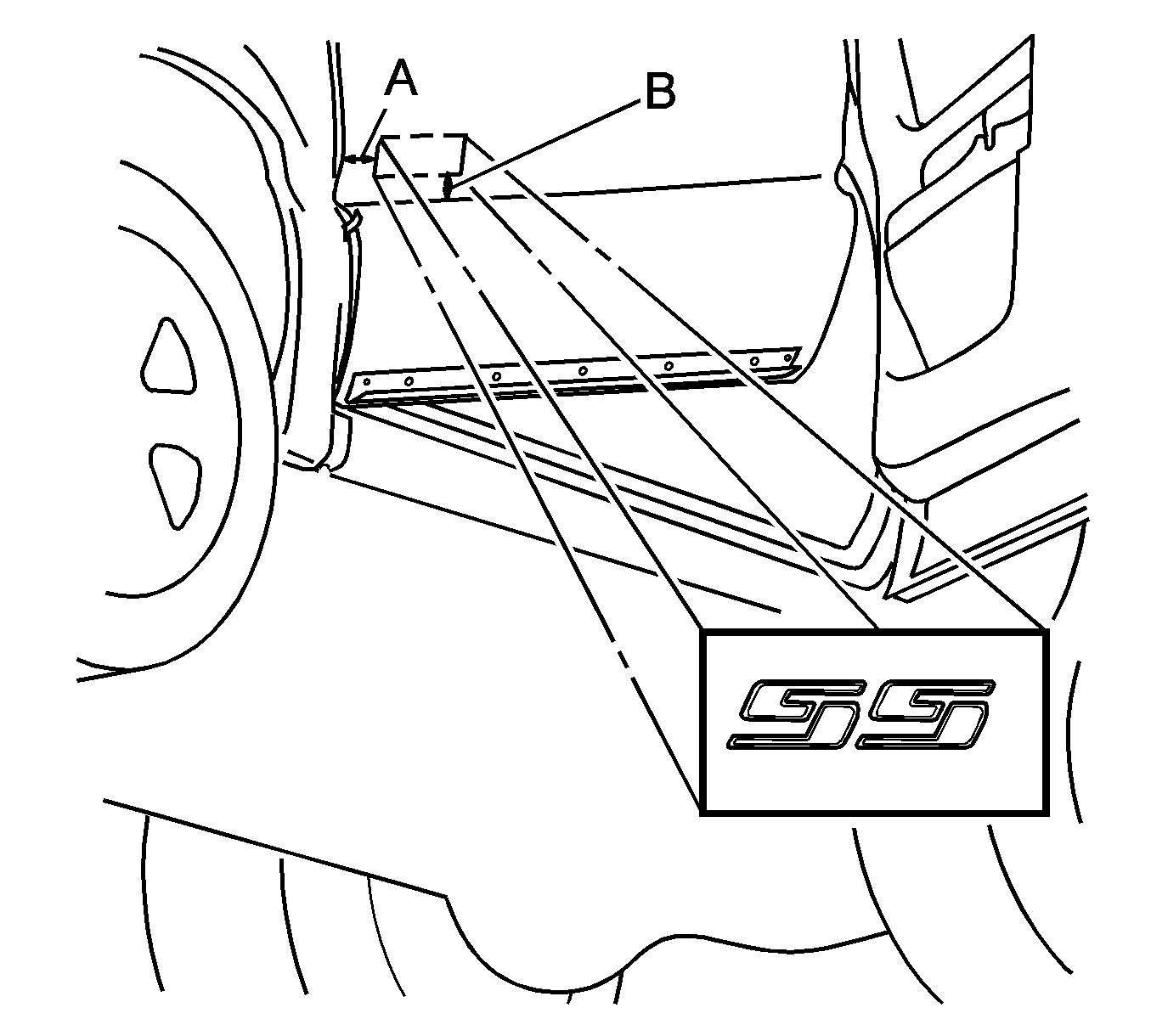 A
B
SS