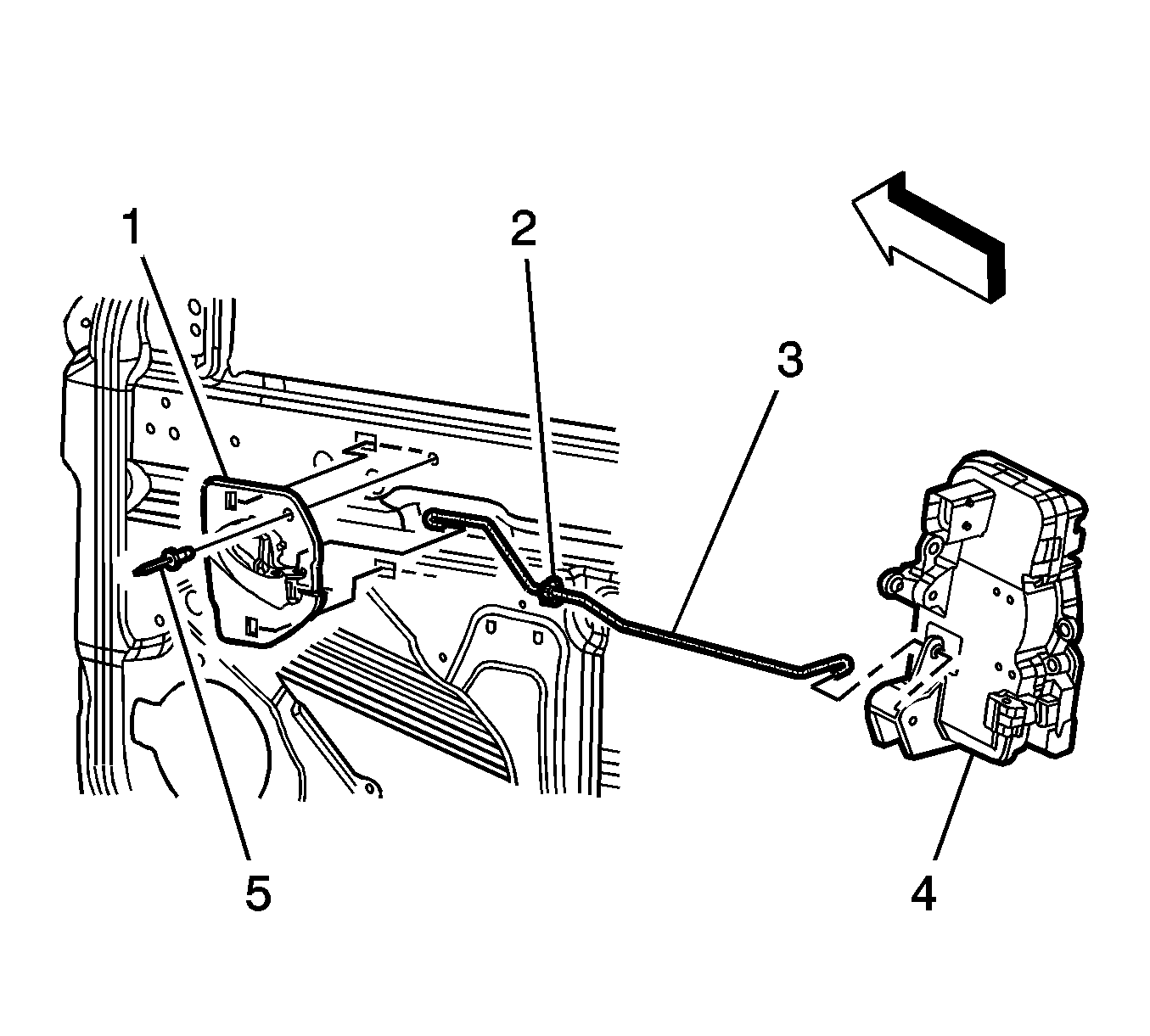 1
2
3
5
4