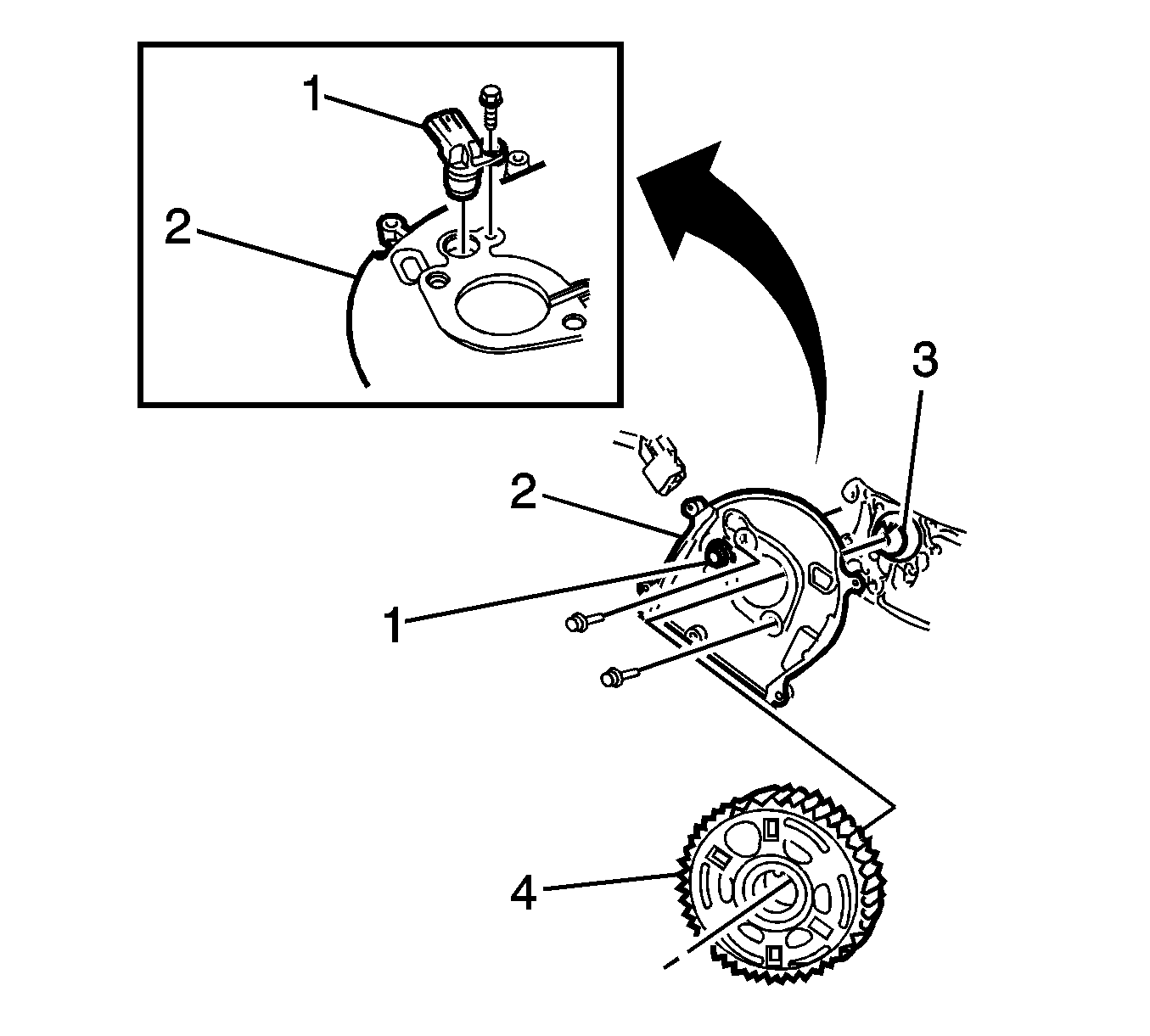 1
2
3
2
1
4